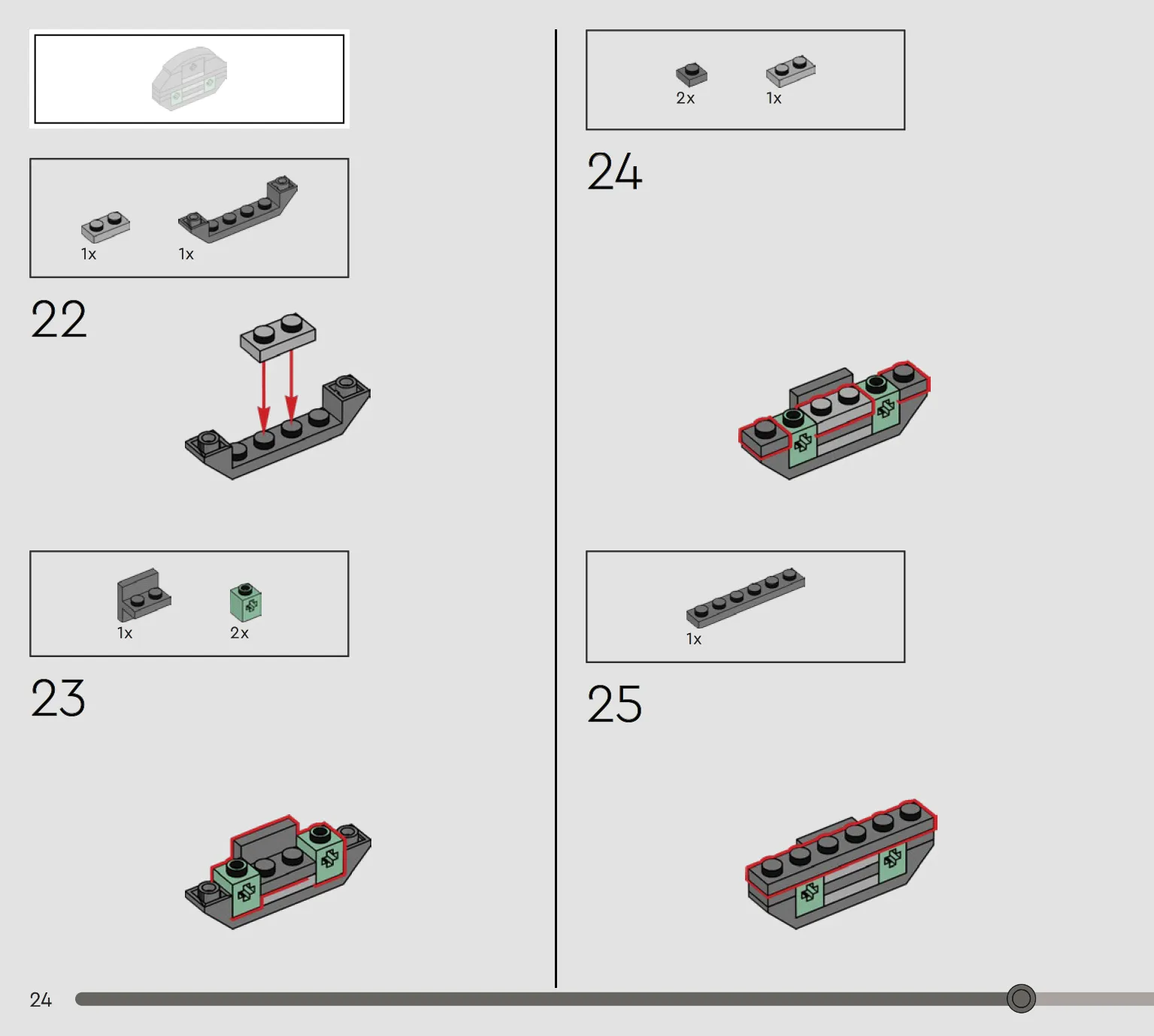 1x 1x

22

1x 2x

23

2x 1x

24

1x

25

24