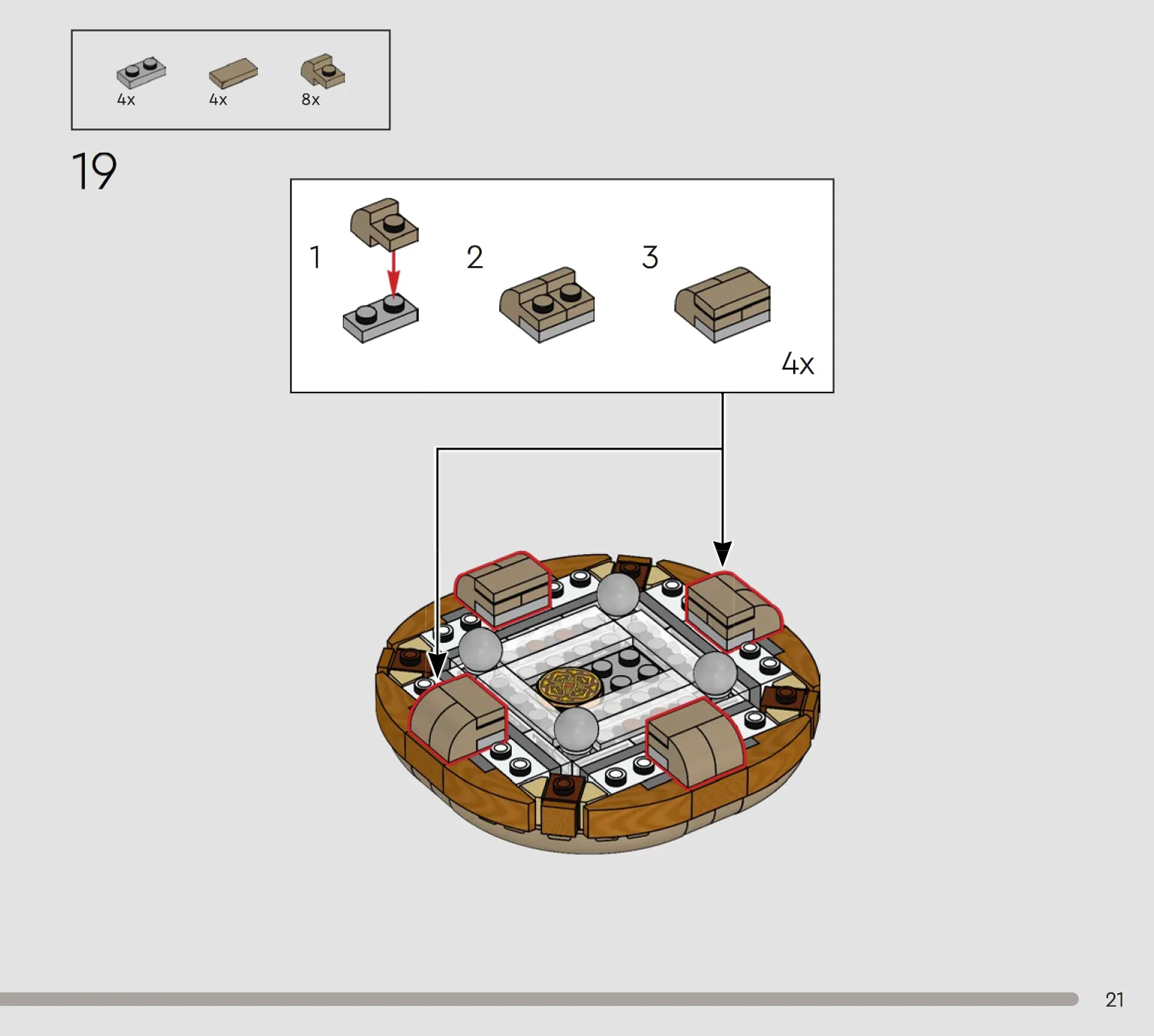 4x 4x 8x

19

1

2

3

4x

21