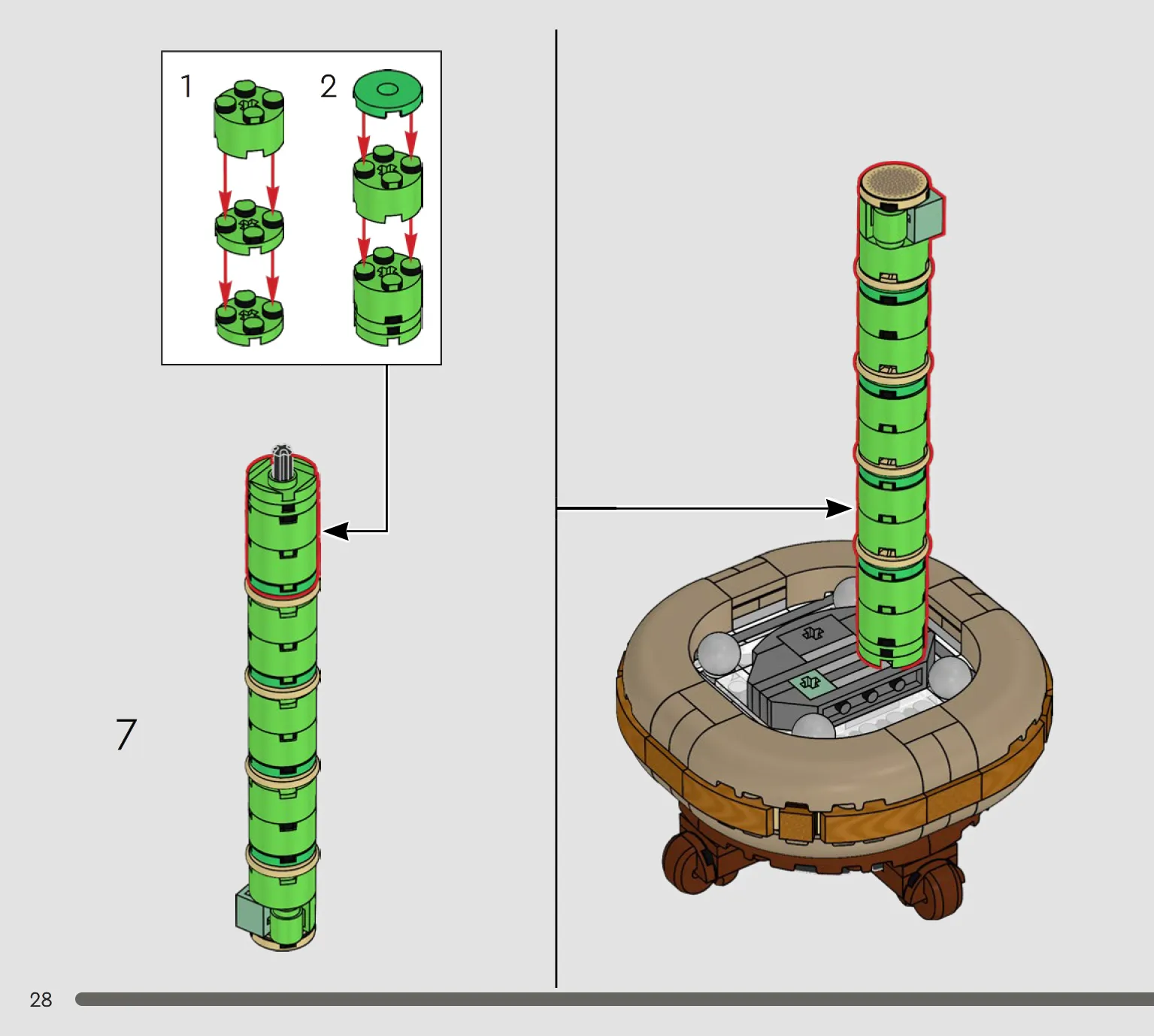 1

2

7

28