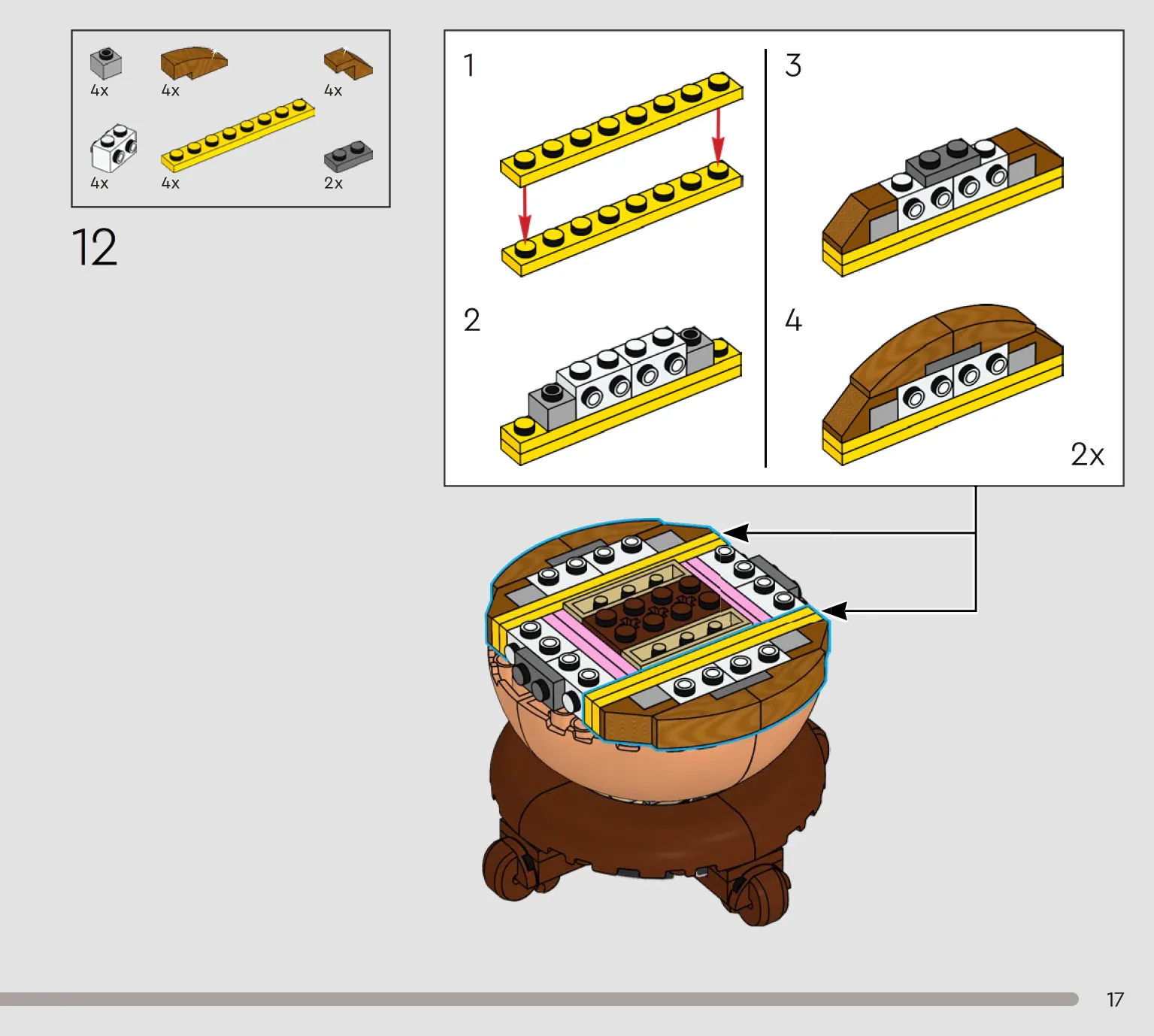 4x 4x 4x
4x 4x 2x

12

1

2

3

4

2x

17