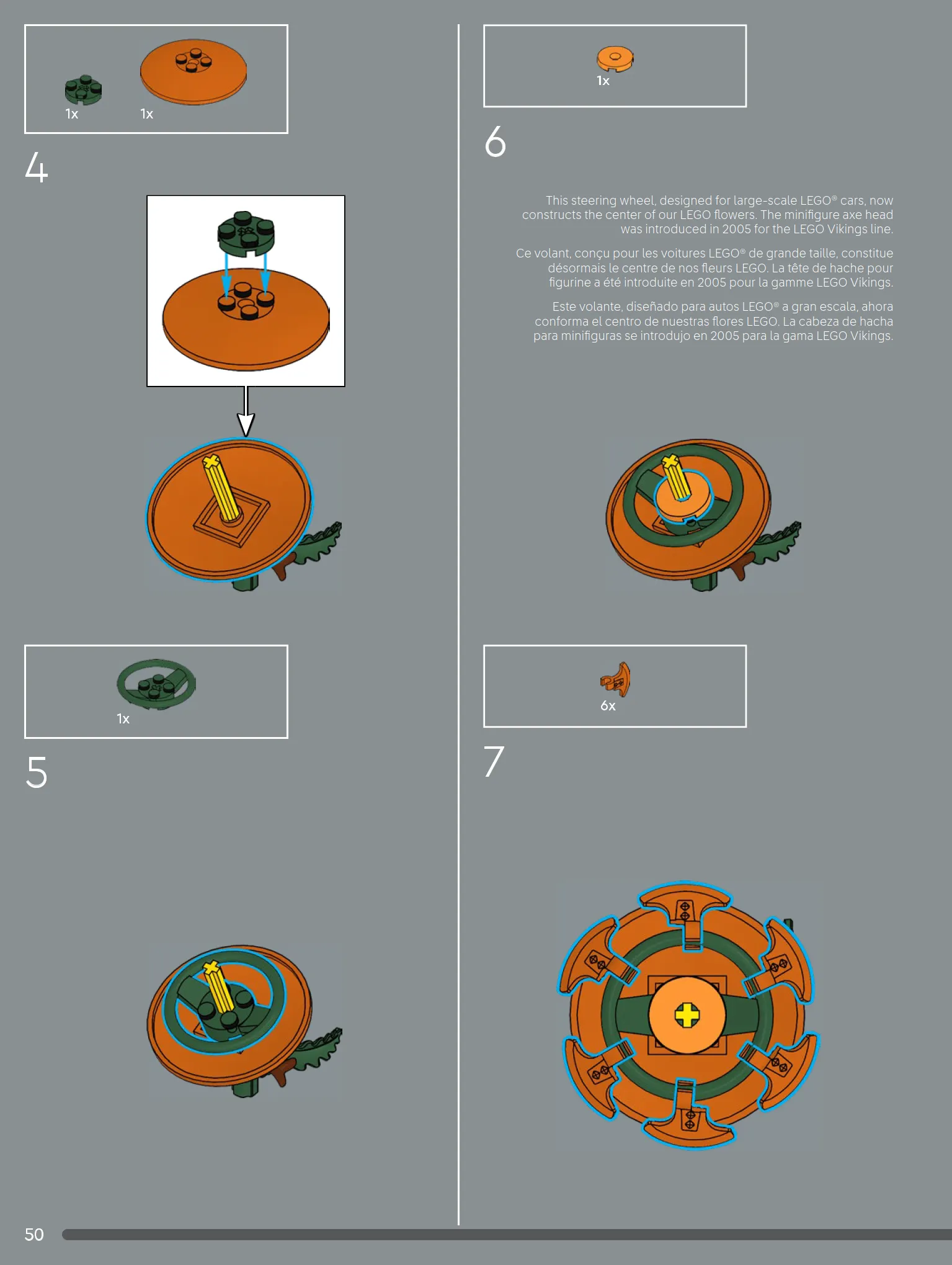 1x 1x

4

1x

5

1x

6

This steering wheel, designed for large-scale LEGO® cars, now constructs the center of our LEGO flowers. The minifigure axe head was introduced in 2005 for the LEGO Vikings line.

Ce volant, conçu pour les voitures LEGO® de grande taille, constitue désormais le centre de nos fleurs LEGO. La tête de hache pour figurine a été introduite en 2005 pour la gamme LEGO Vikings.

Este volante, diseñado para autos LEGO® a gran escala, ahora conforma el centro de nuestras flores LEGO. La cabeza de hacha para minifiguras se introdujo en 2005 para la gama LEGO Vikings.

6x

7

50