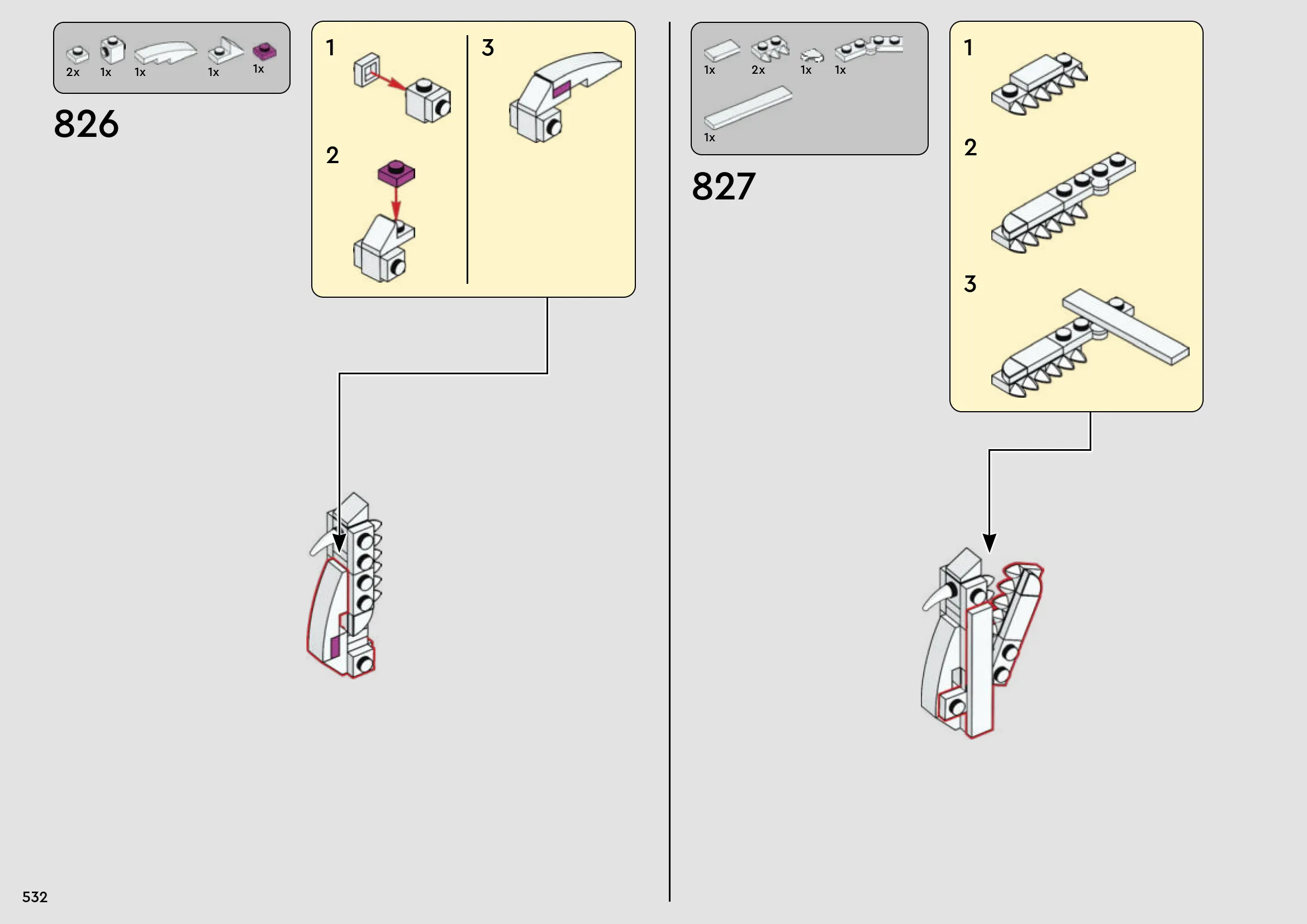 2x 1x 1x 1x 1x

826

1

2

3

1x 2x 1x 1x

1x

827

1

2

3

532