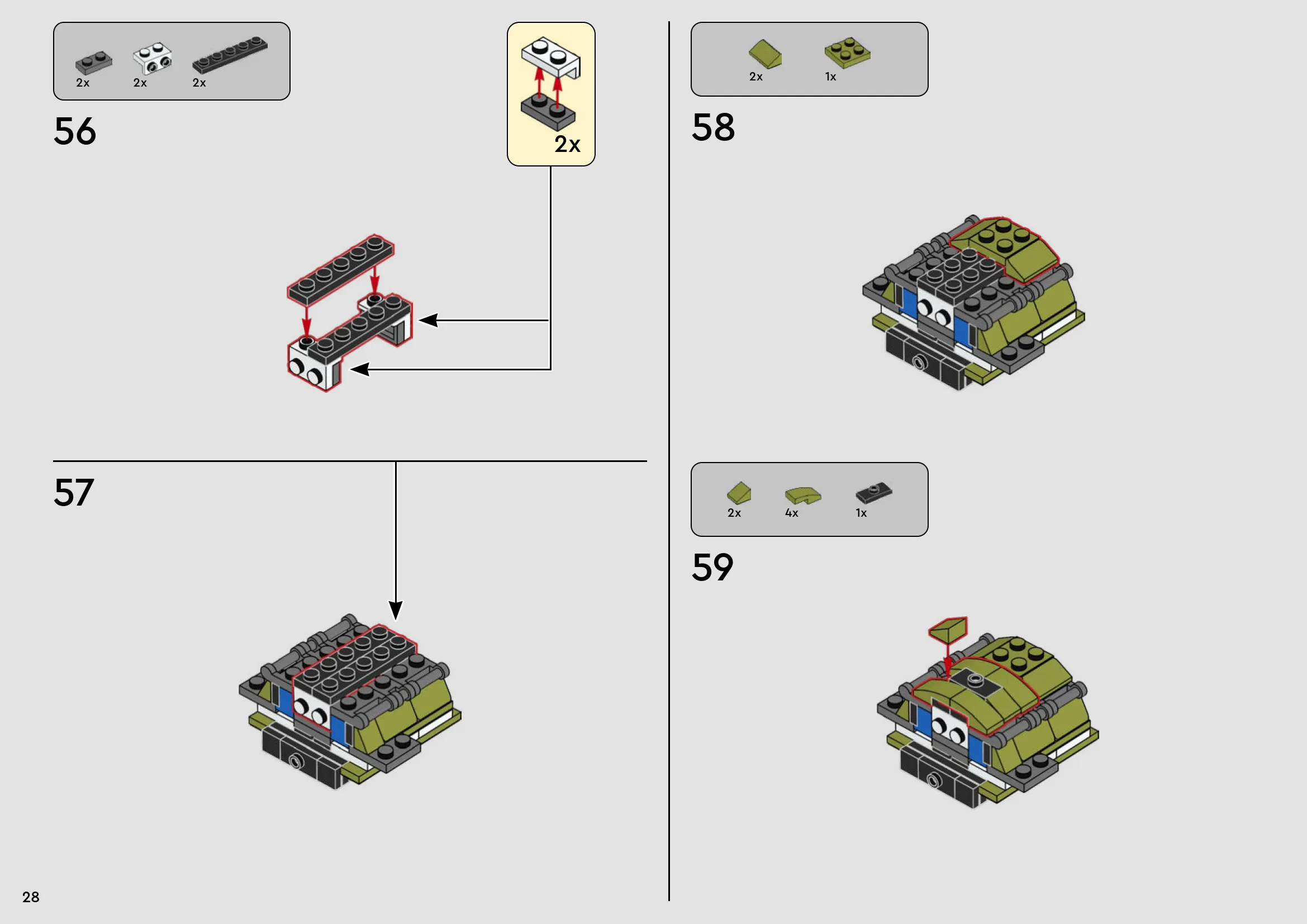 2x 2x 2x

56

2x

57

2x 1x

58

2x 4x 1x

59

28