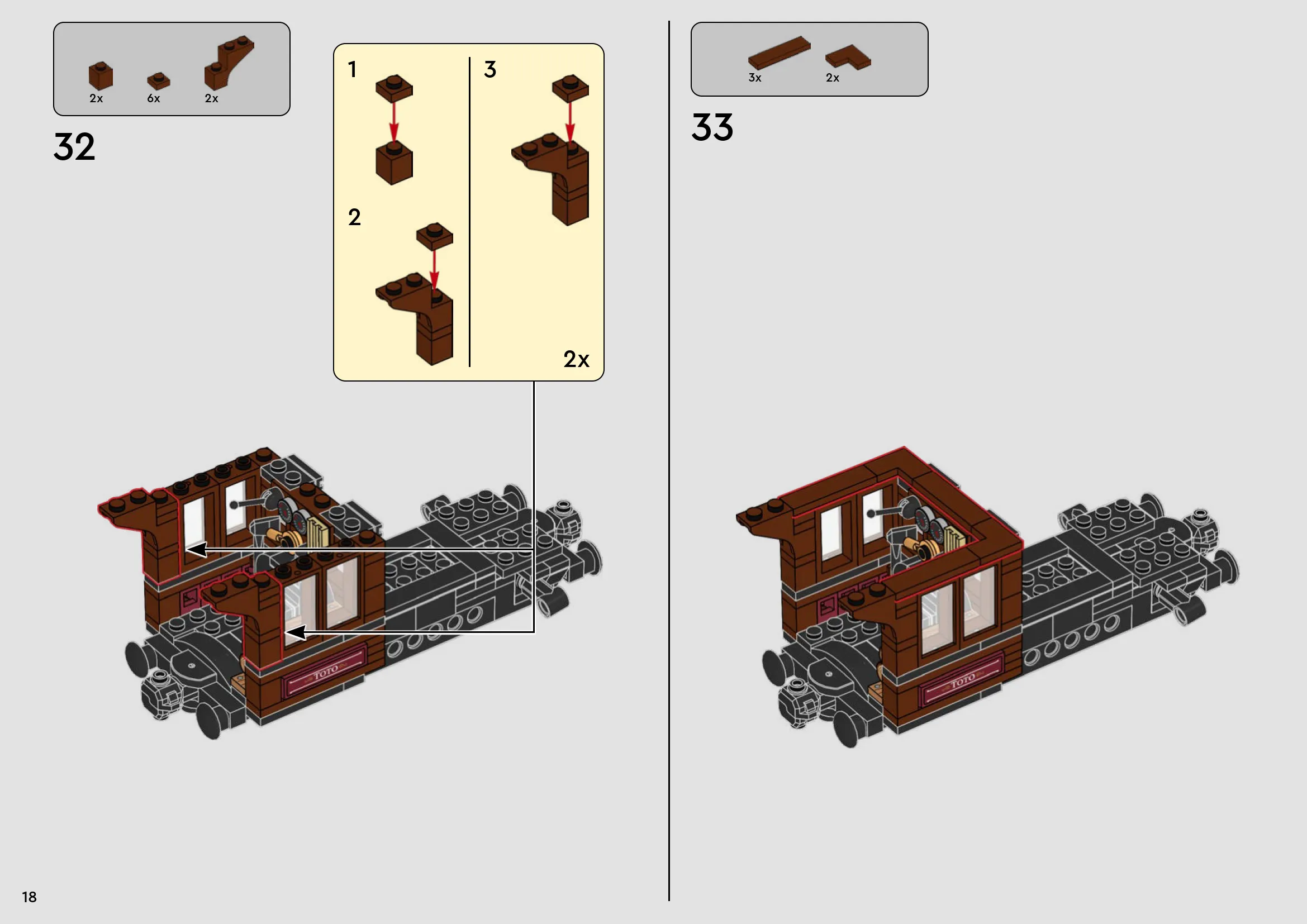 2x 6x 2x

32

1

2

3

2x

TOTO

3x 2x

33

TOTO

18