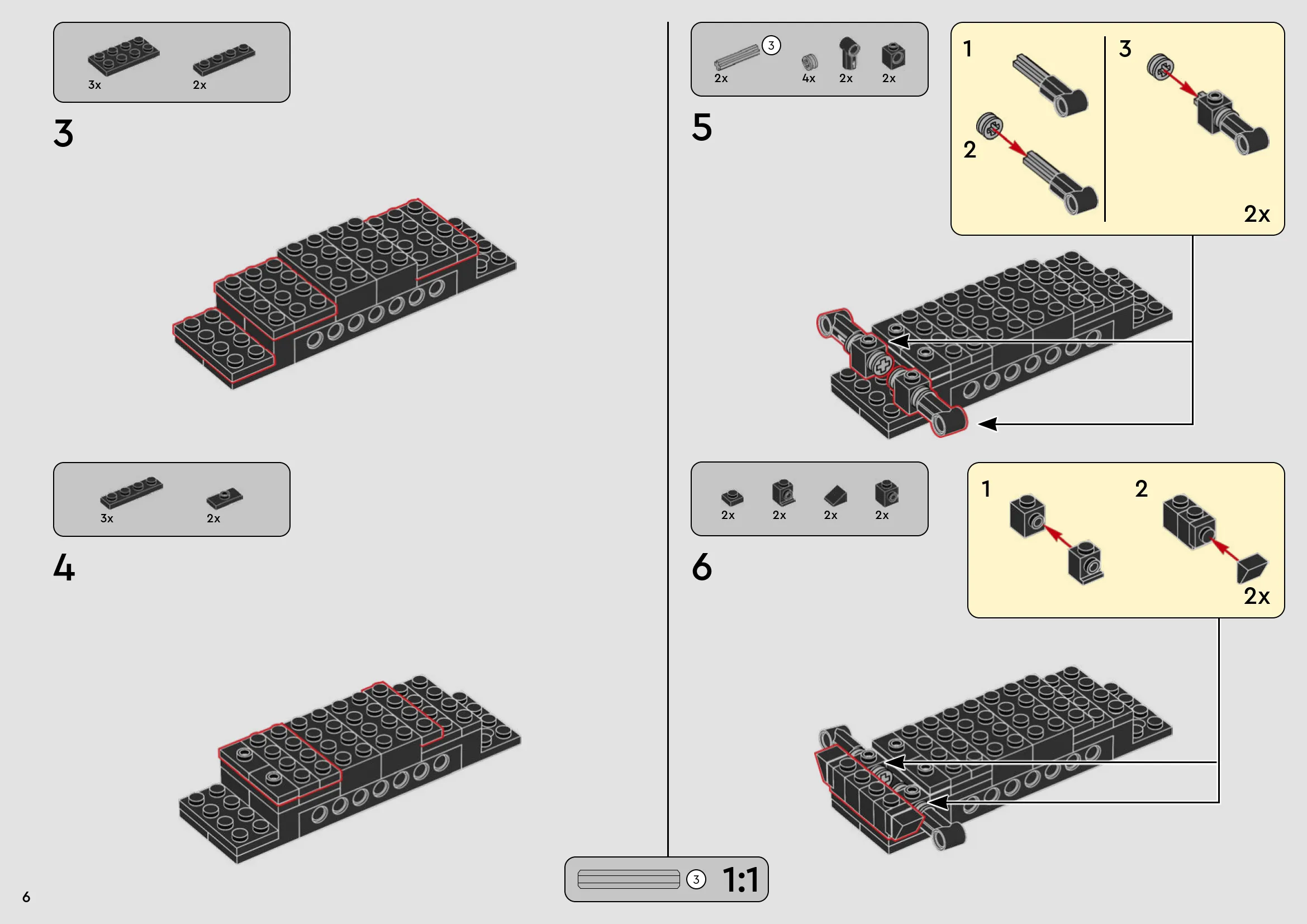 3x 2x

3

3x 2x

4

3

2x 4x 2x 2x

5

1

2

3

2x

2x 2x 2x 2x

6

1

2

2x

3 1:1

6