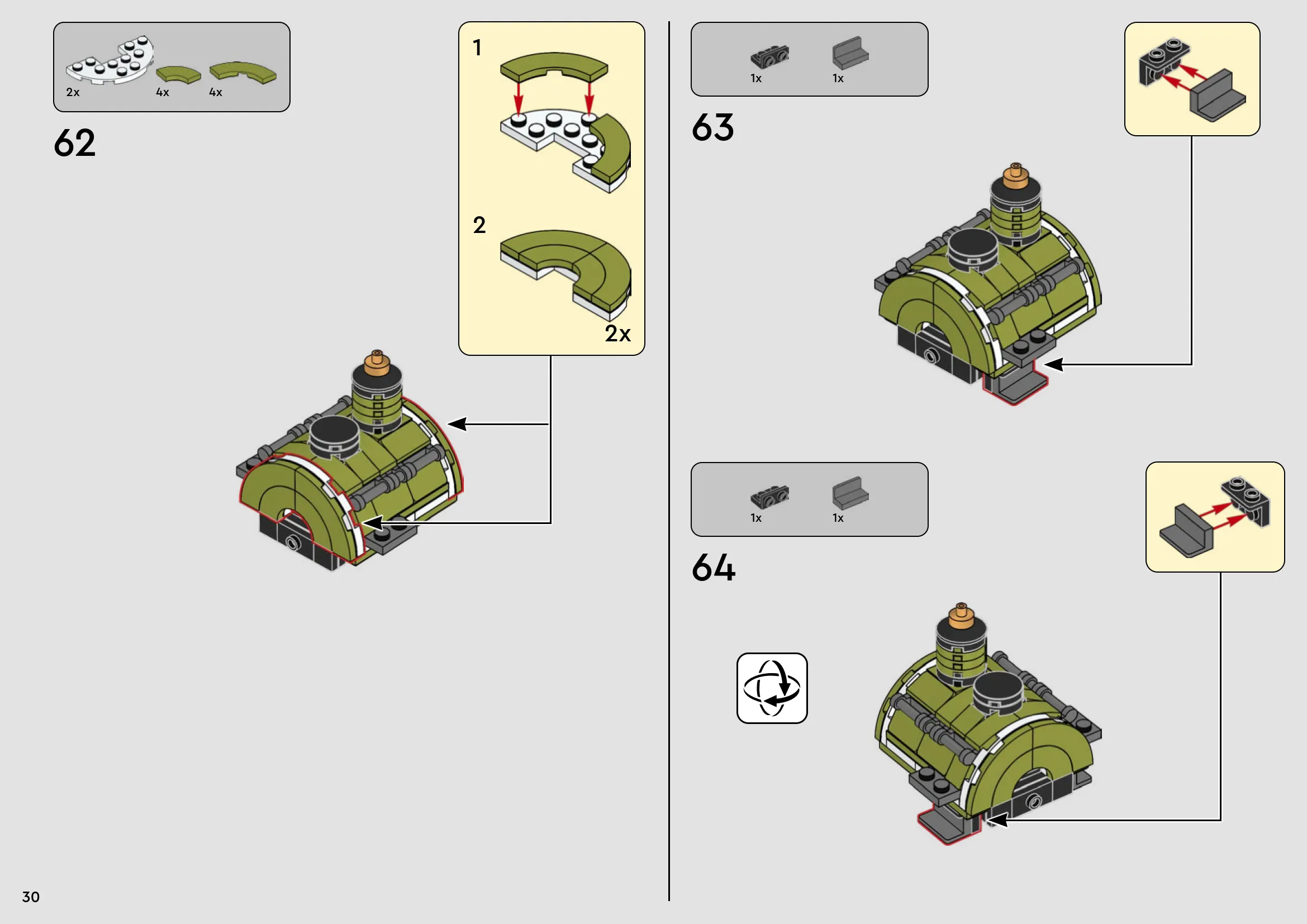 2x 4x 4x

62

1

2

2x

1x 1x

63

1x 1x

64

30