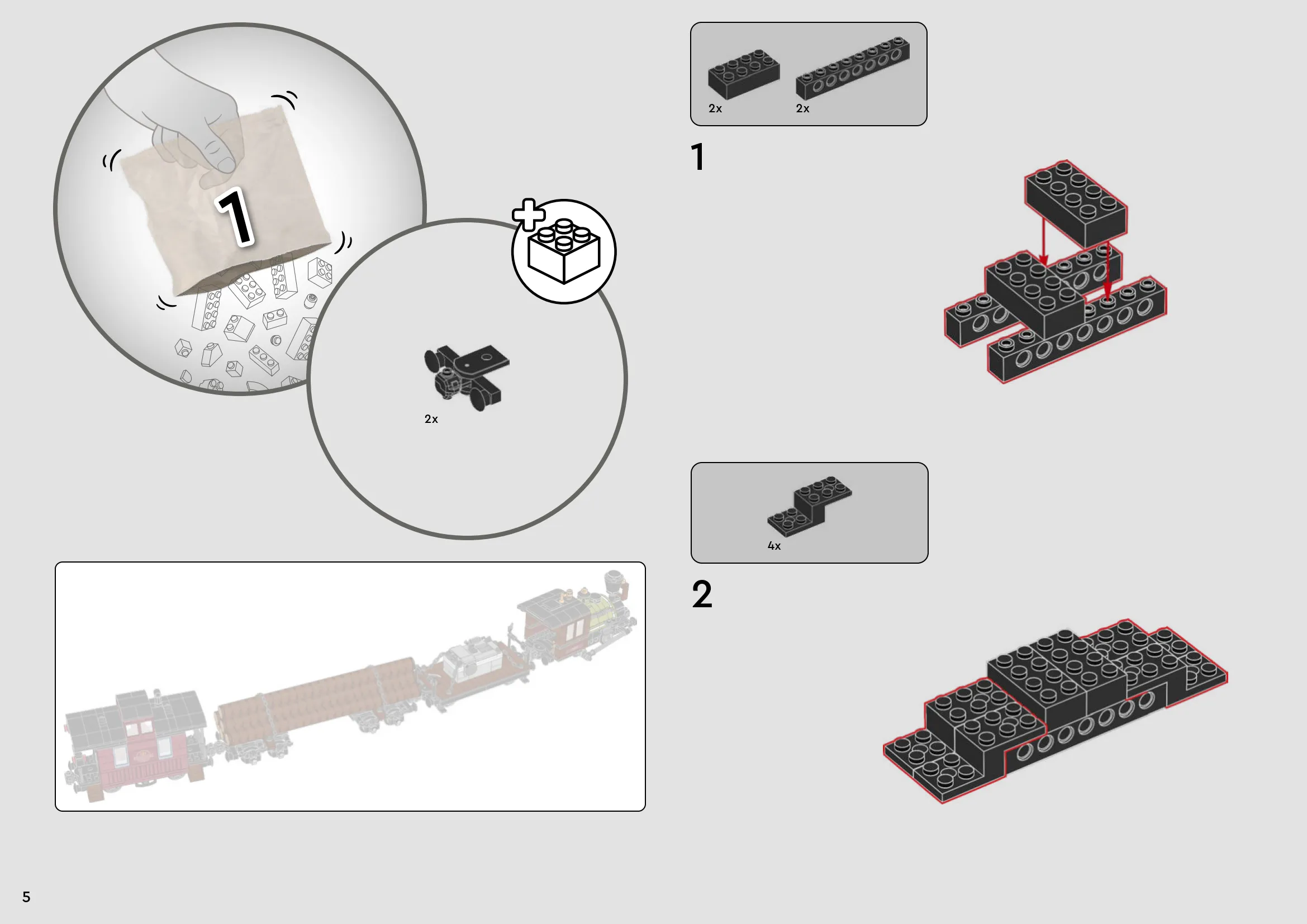 1

2x

2x 2x

1

4x

2

5