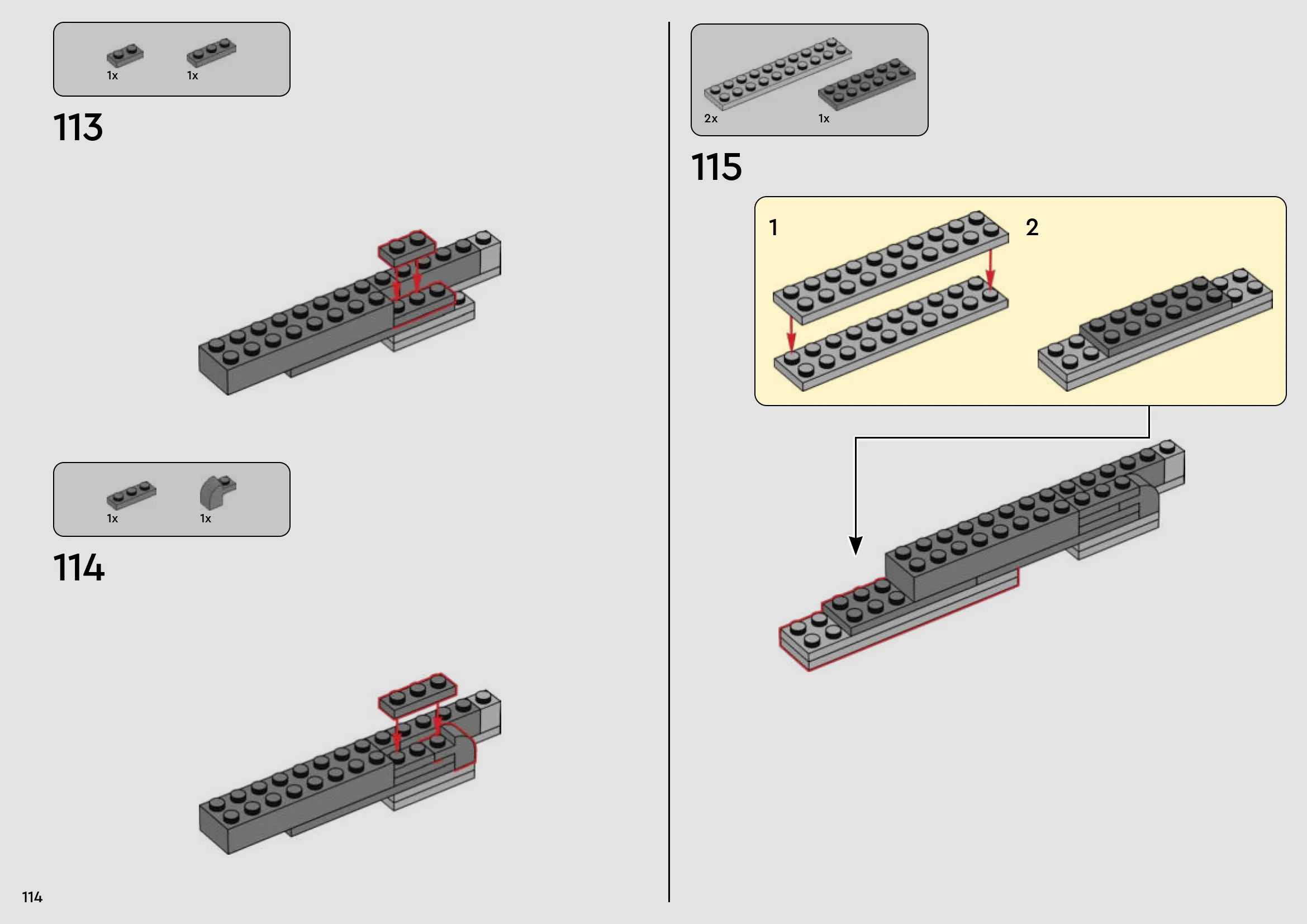 1x 1x

113

1x 1x

114

114

2x 1x

115

1

2