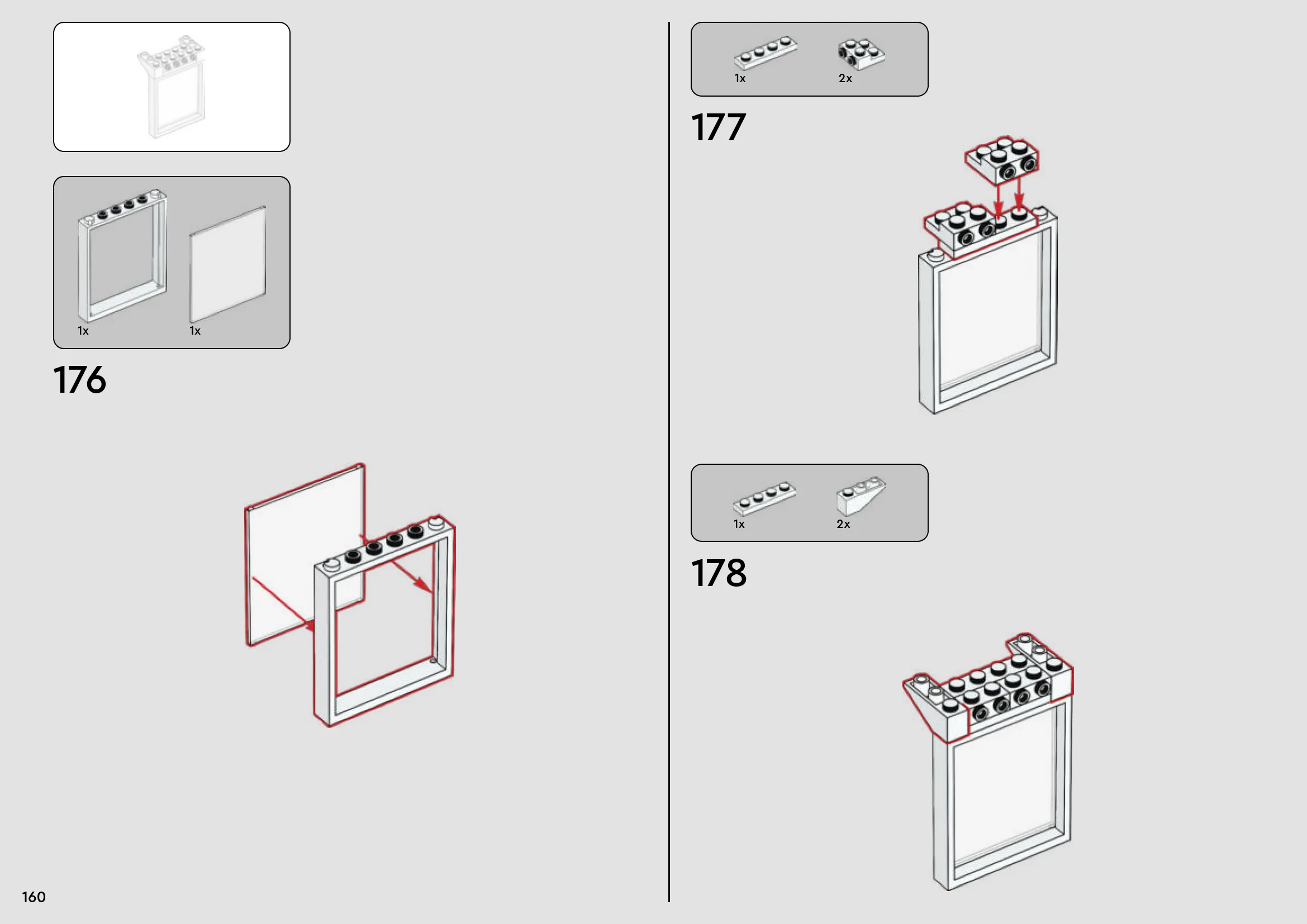 1x

1x

176

160

1x

2x

177

1x

2x

178