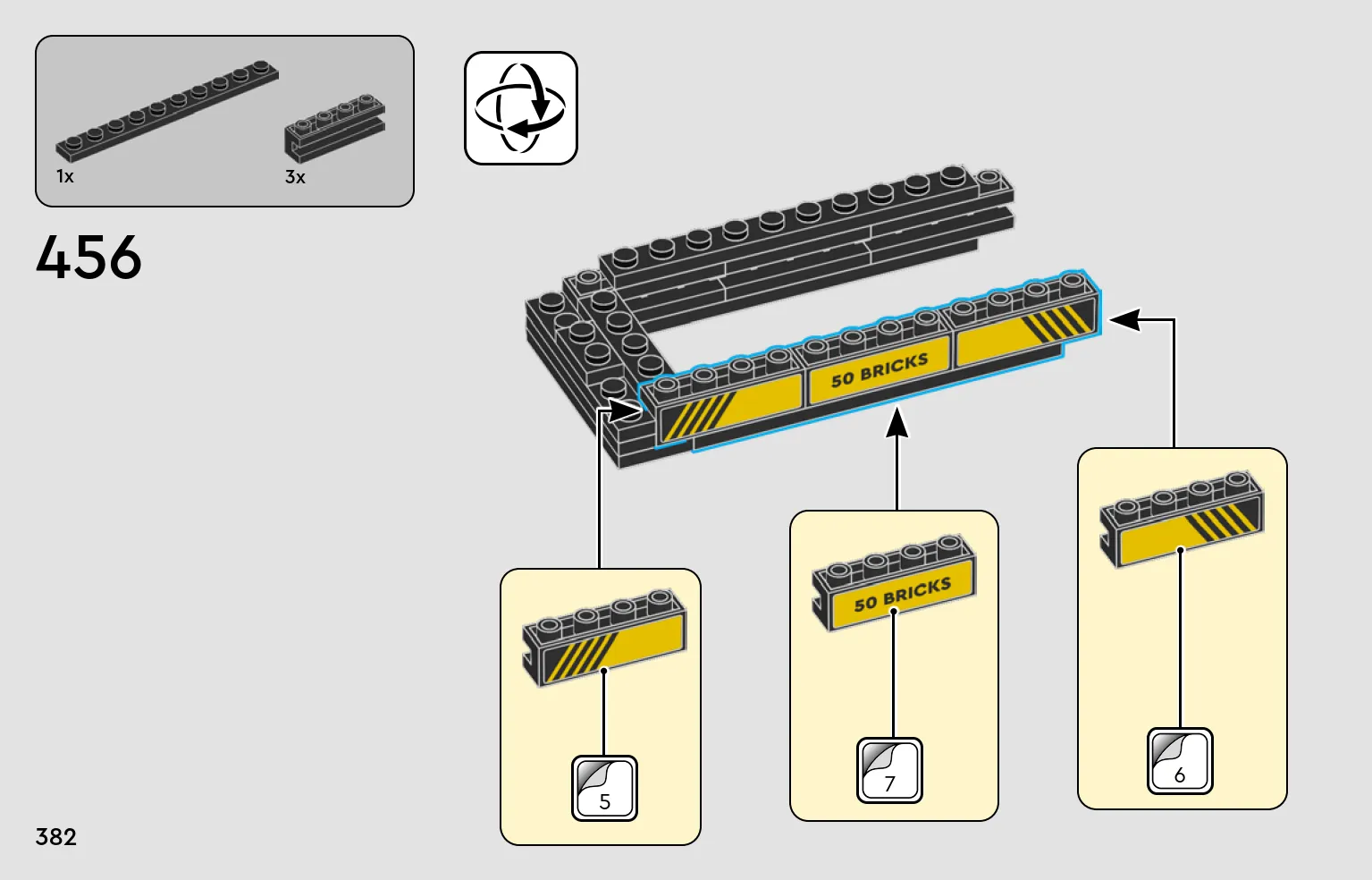 1x
3x

456

50 BRICKS

50 BRICKS

5

7

6

382