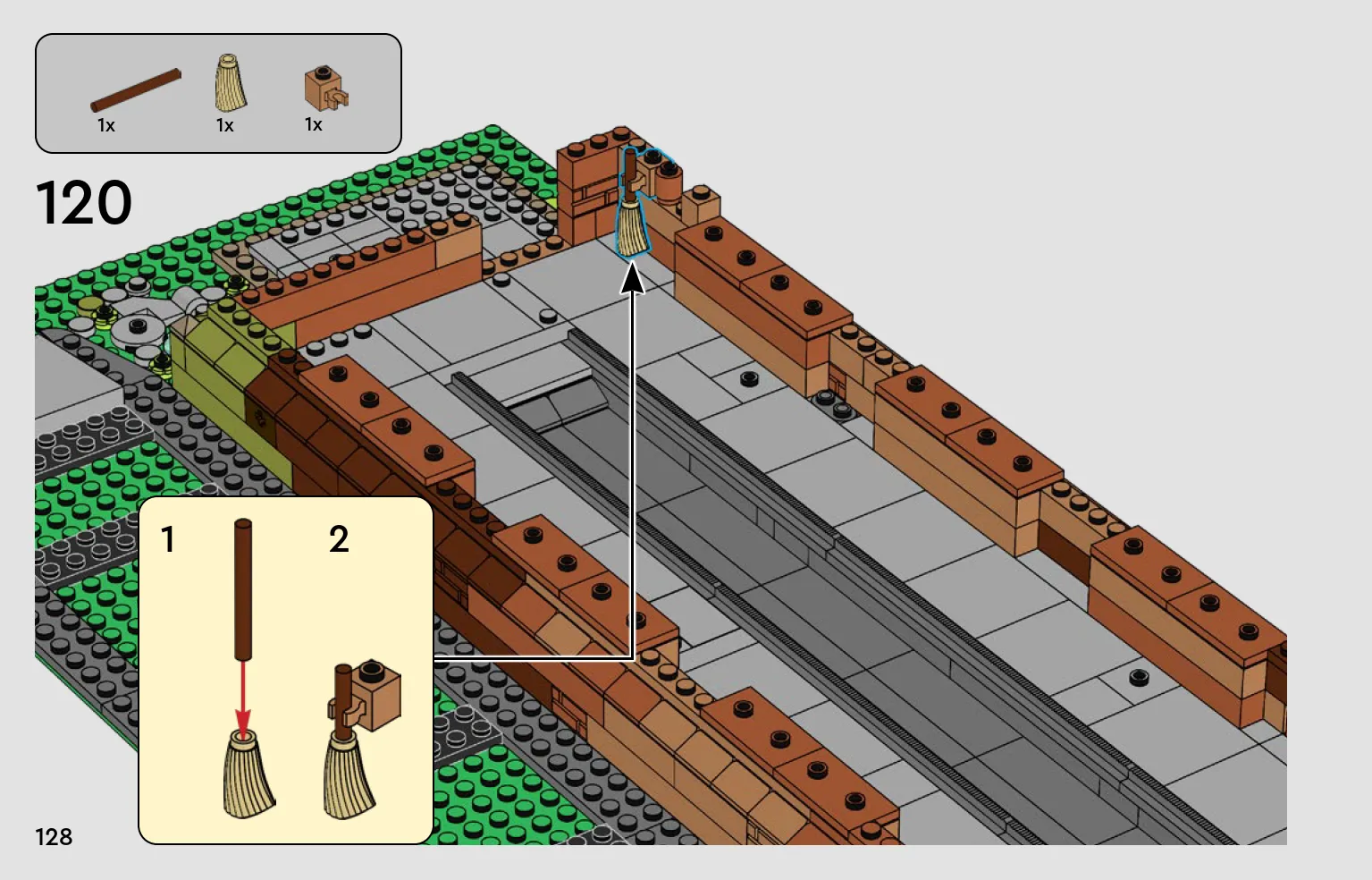 1x
1x
1x

120

1
2

128