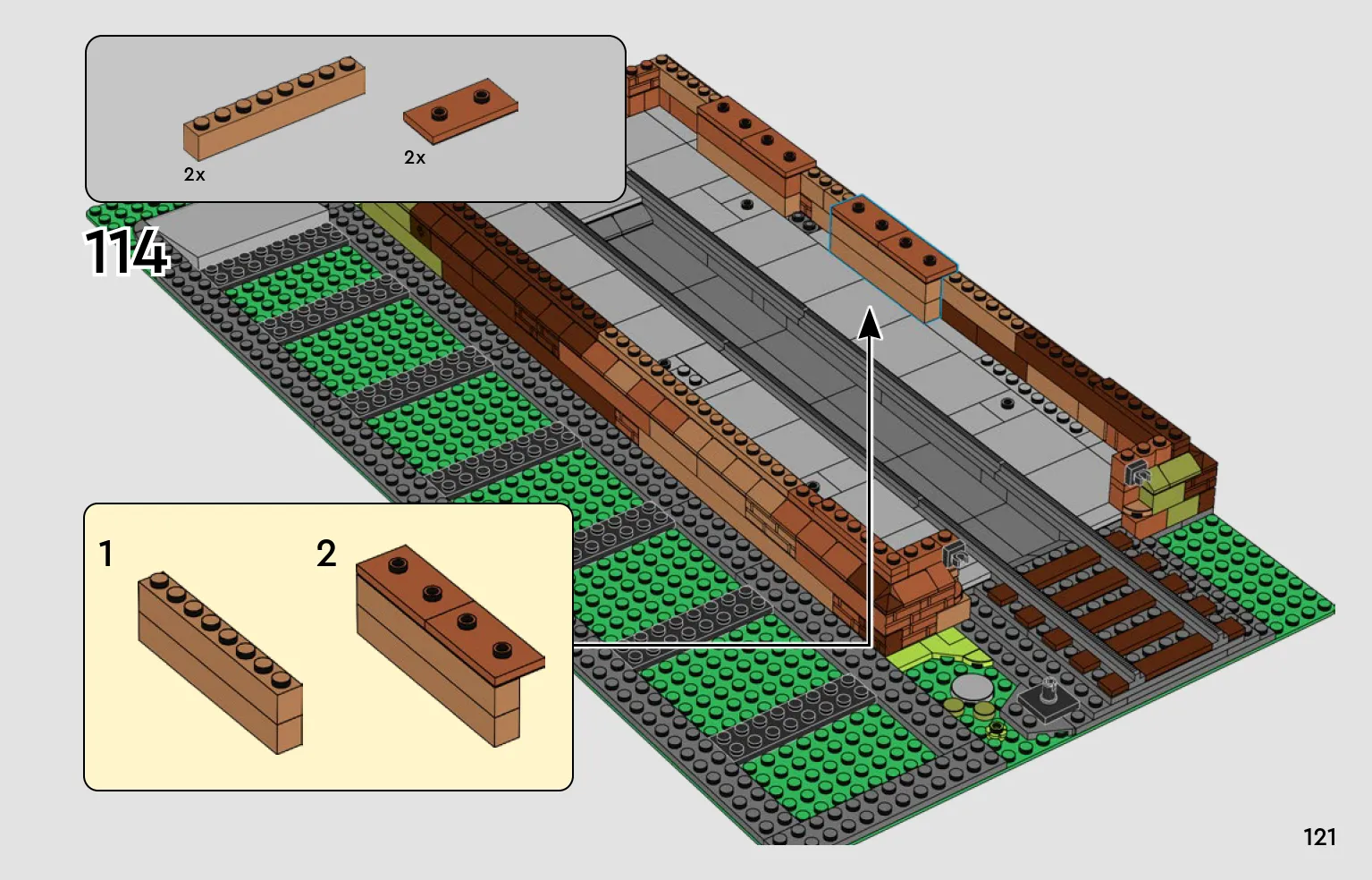 2x

2x

114

1

2

121