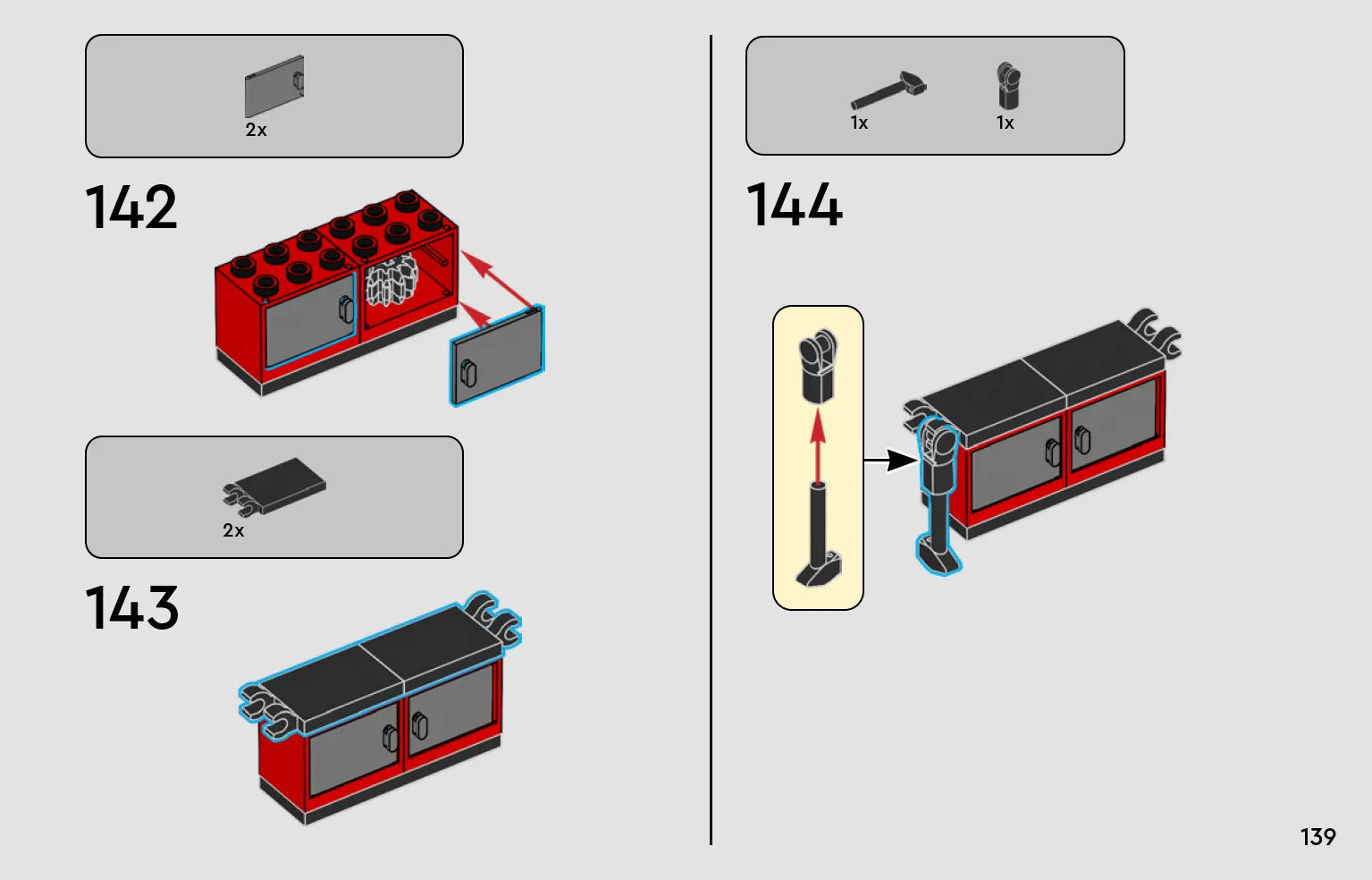 2x

142

2x

143

1x 1x

144

139