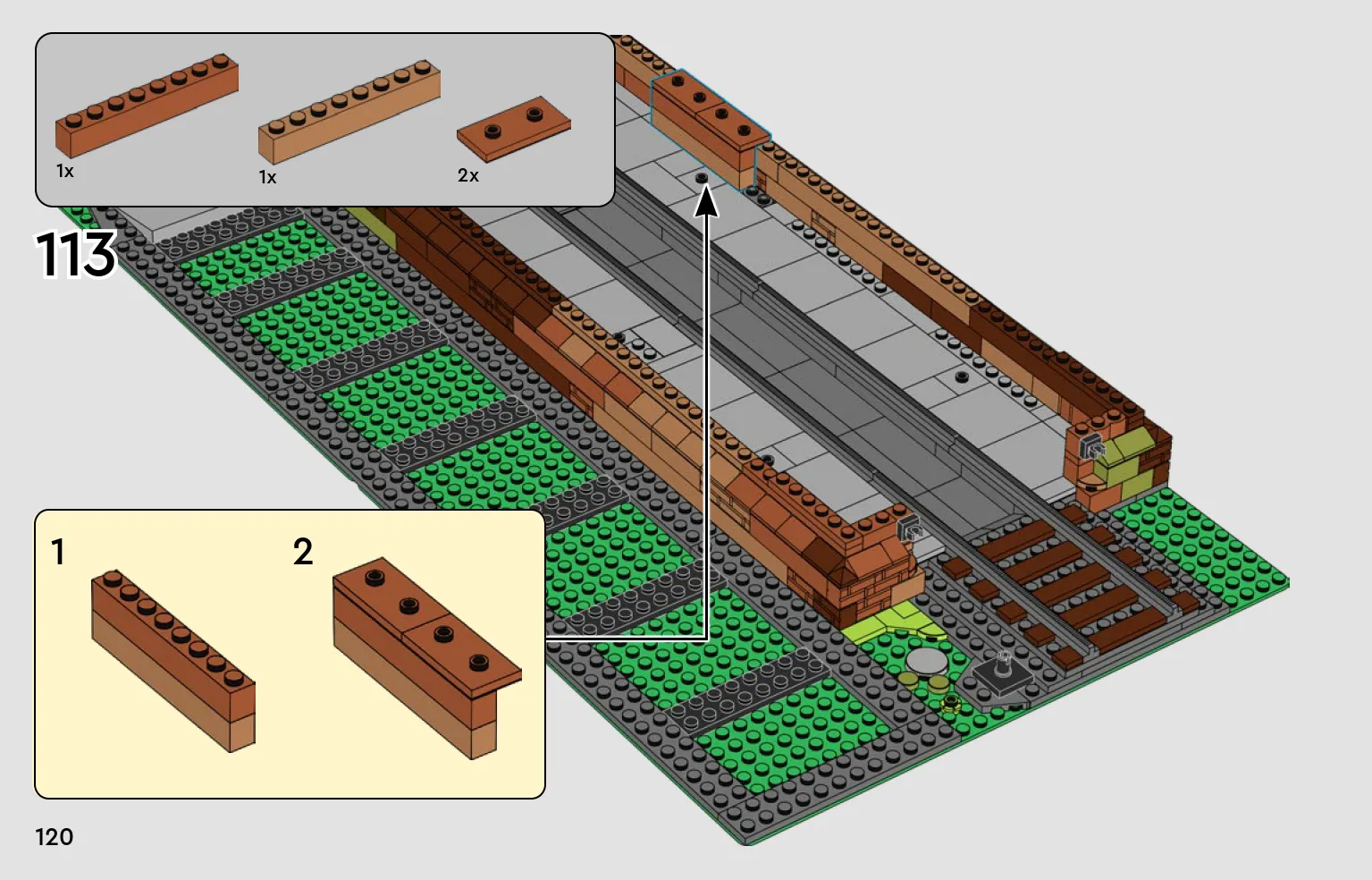 1x
1x
2x

113

1
2

120