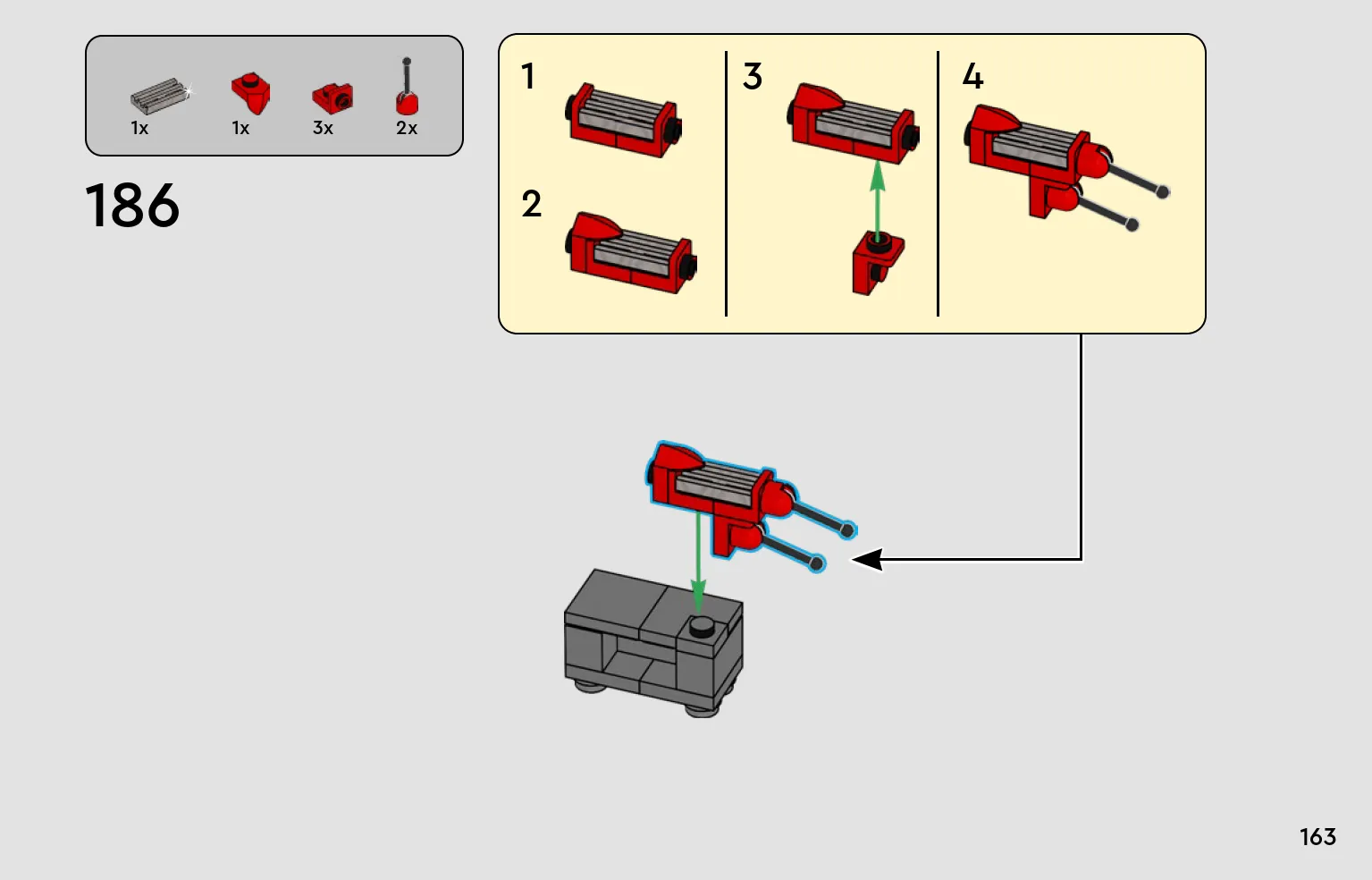 1x 1x 3x 2x

186

1

2

3

4

163