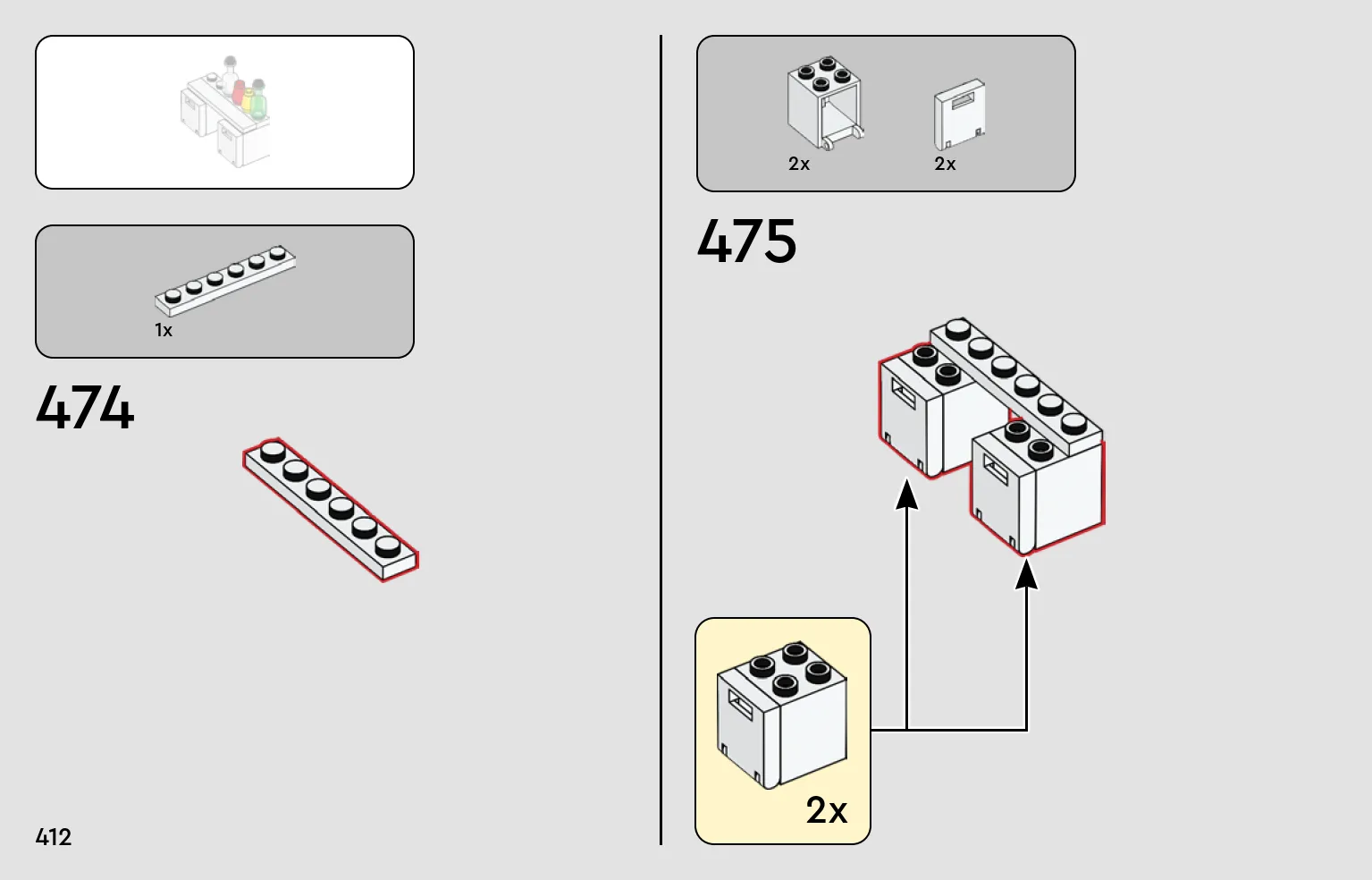 1x

474

412

2x 2x

475

2x