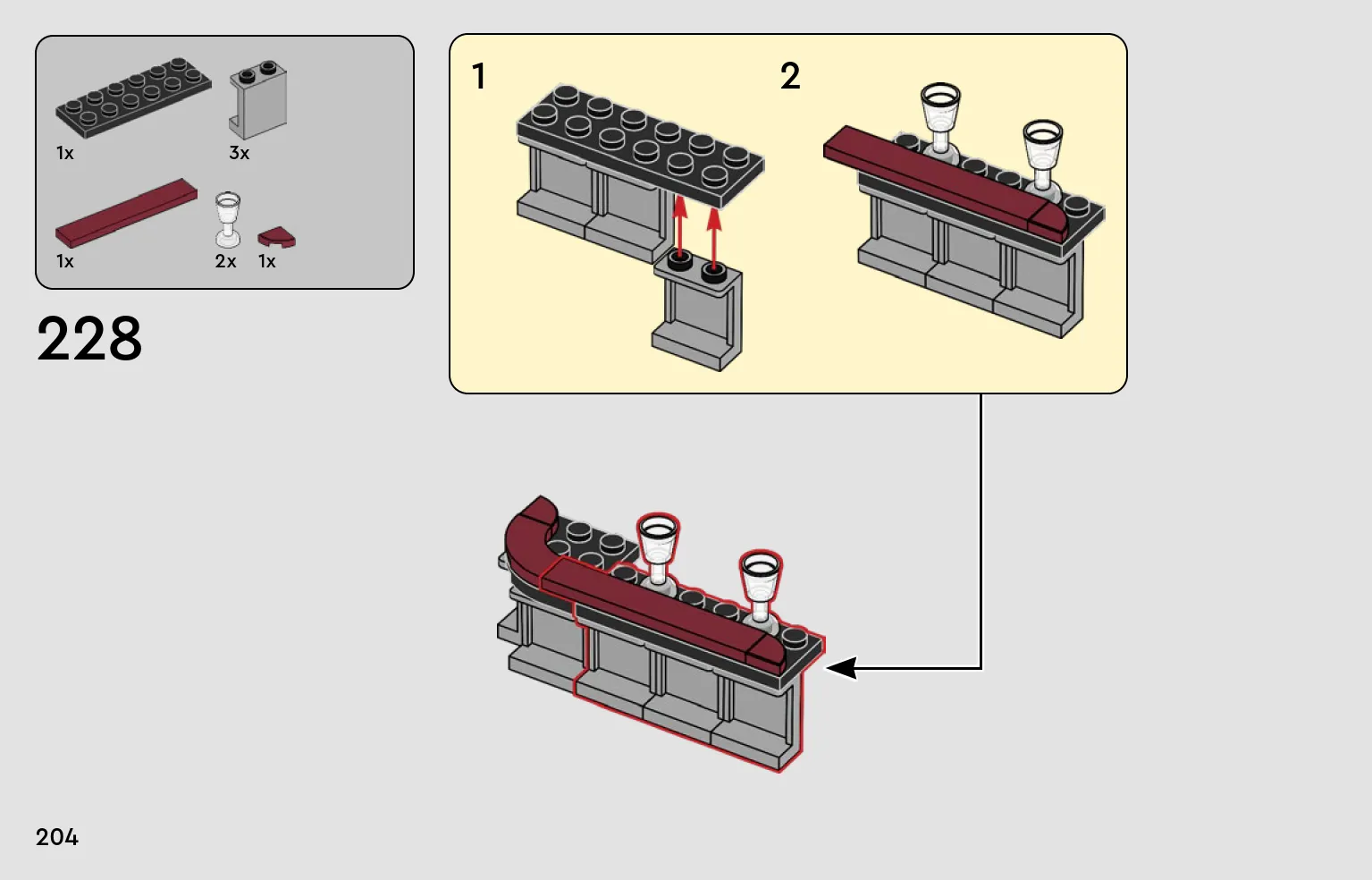 1x
3x
1x
2x
1x

228

1
2

204