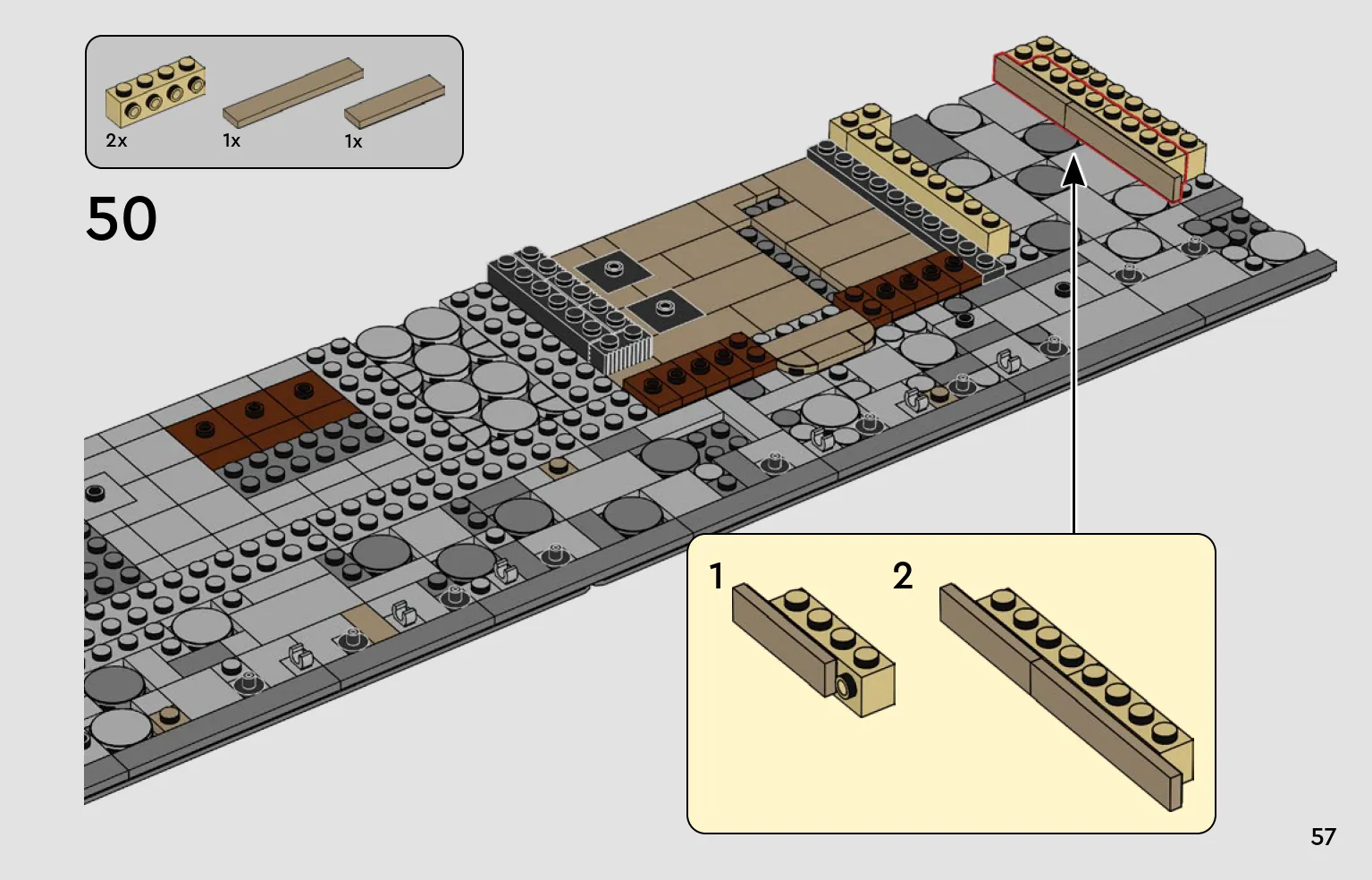 2x
1x
1x

50

1
2

57