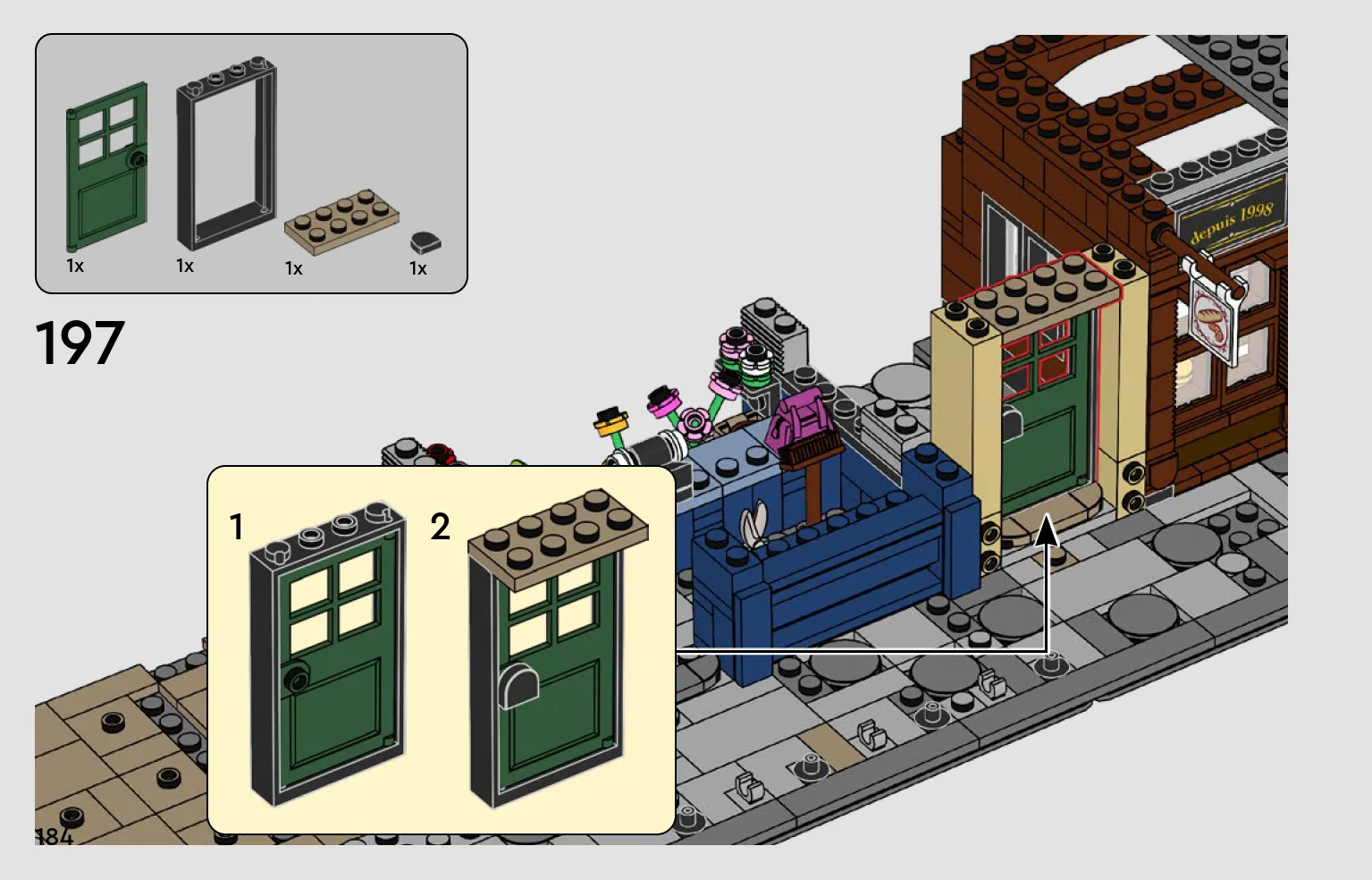 1x
1x
1x
1x

197

depuis 1998

1
2

184