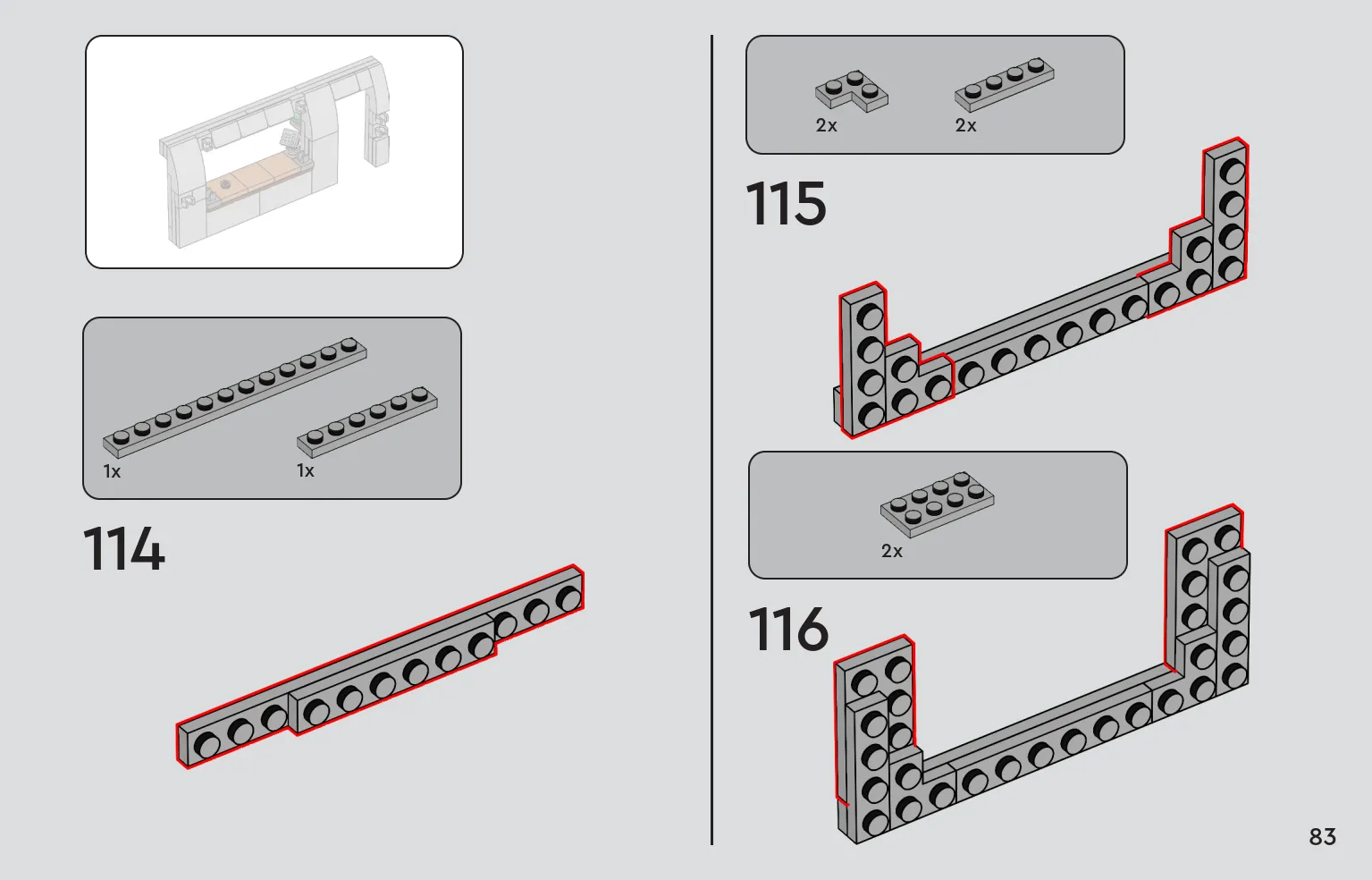 1x
1x
114

2x
2x
115

2x
116

83