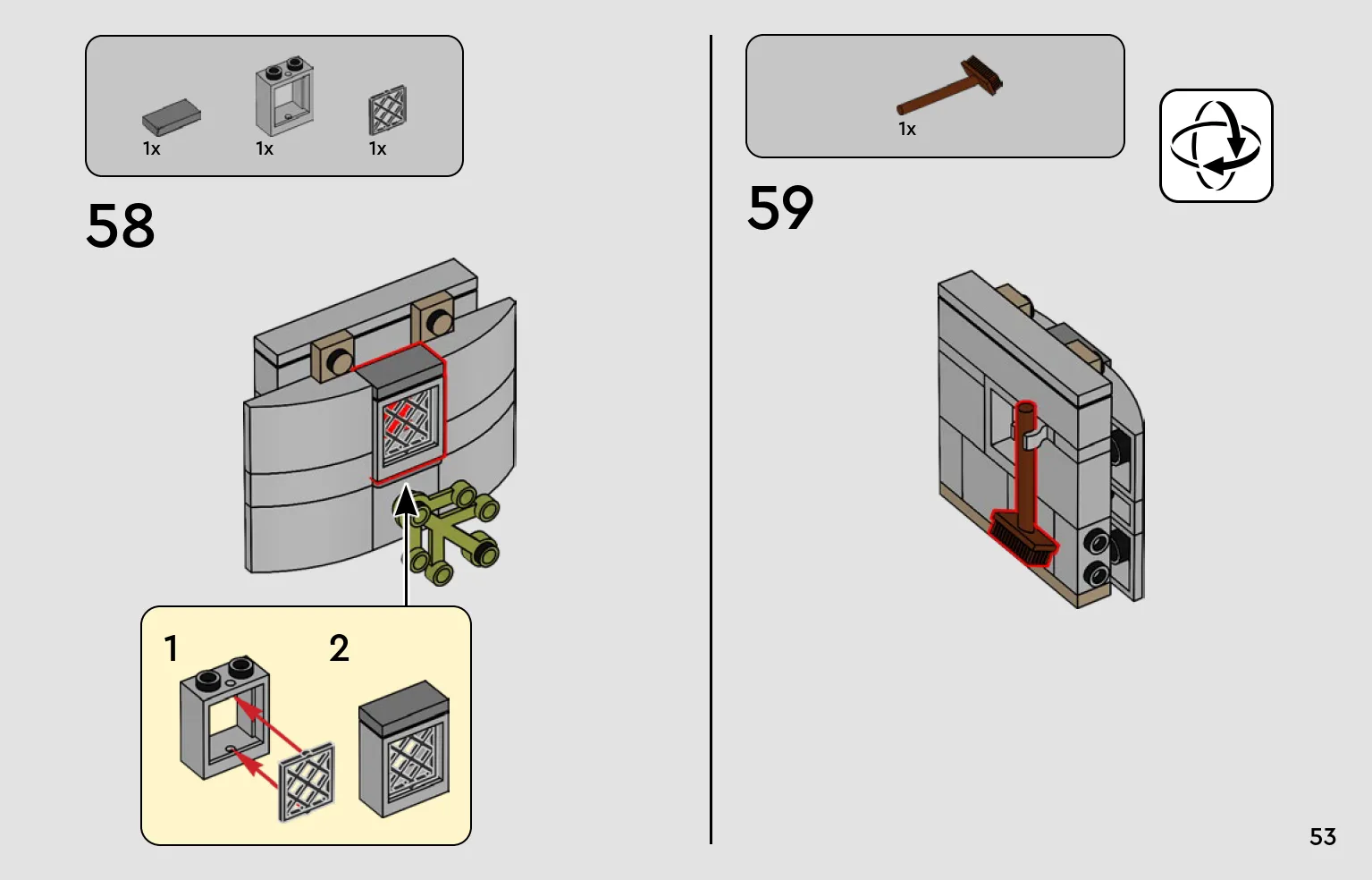 1x 1x 1x

58

1

2

1x

59

53