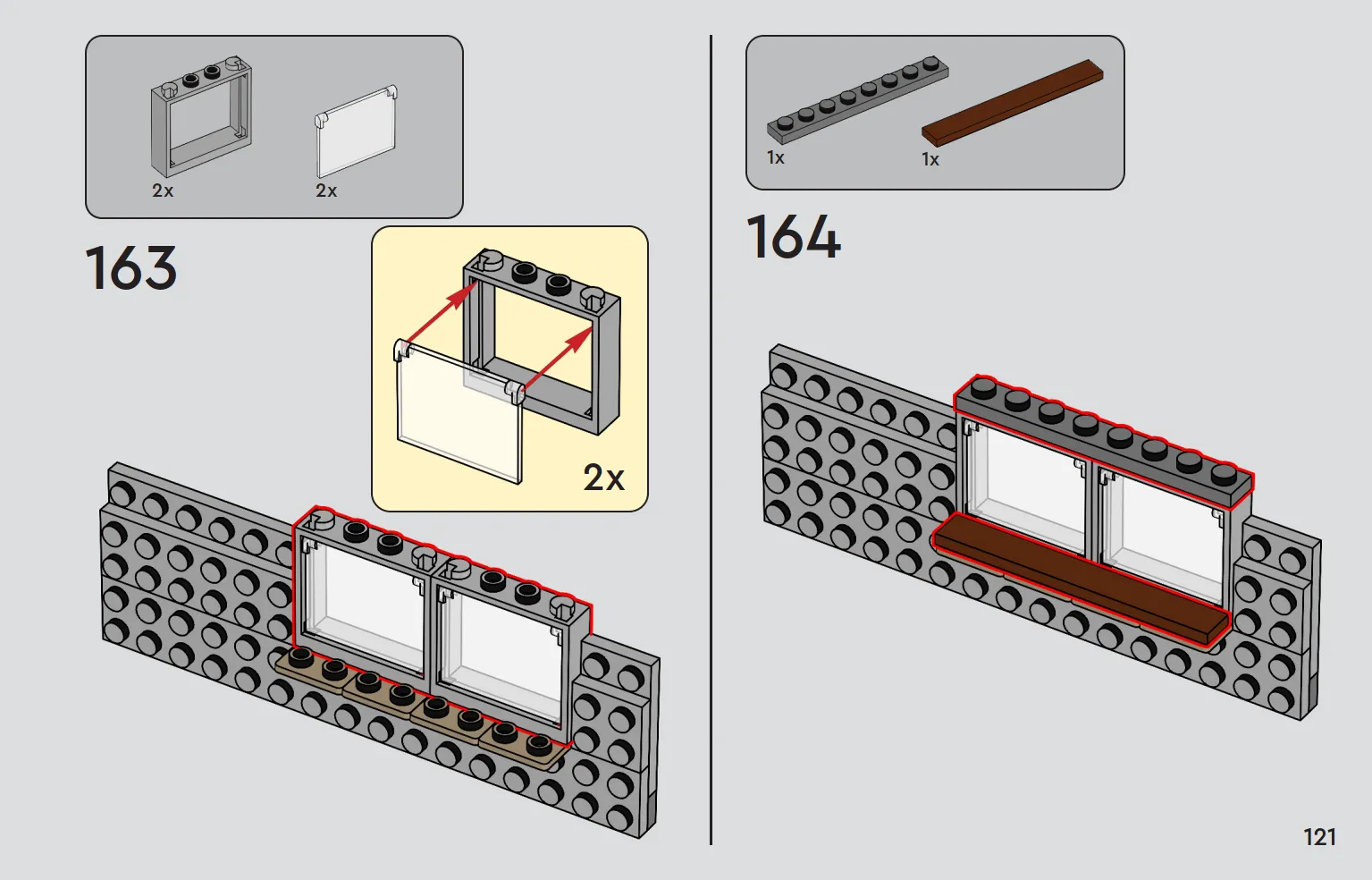 2x
2x

163

2x

1x
1x

164

121