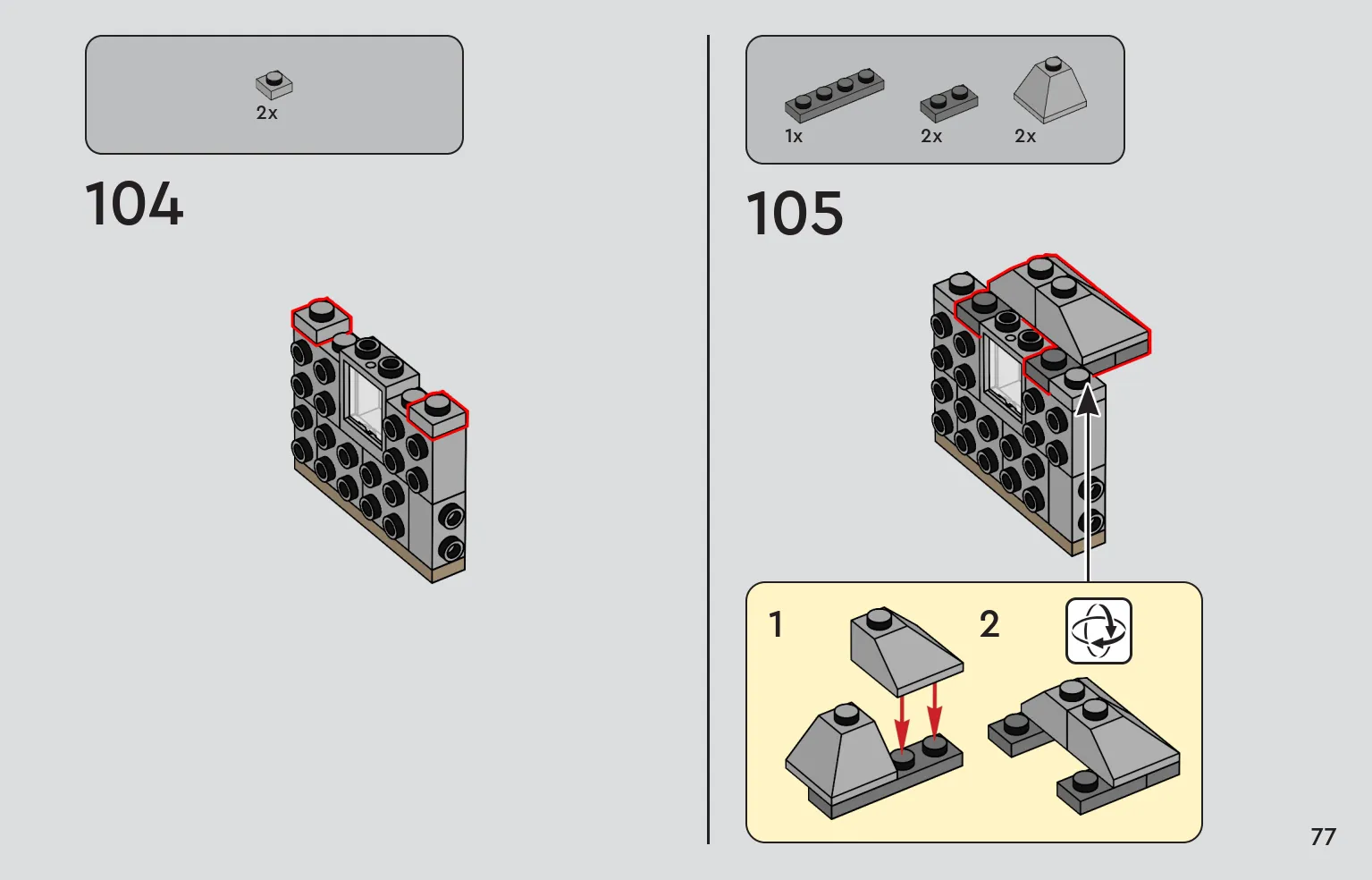 2x

104

1x 2x 2x

105

1

2

77