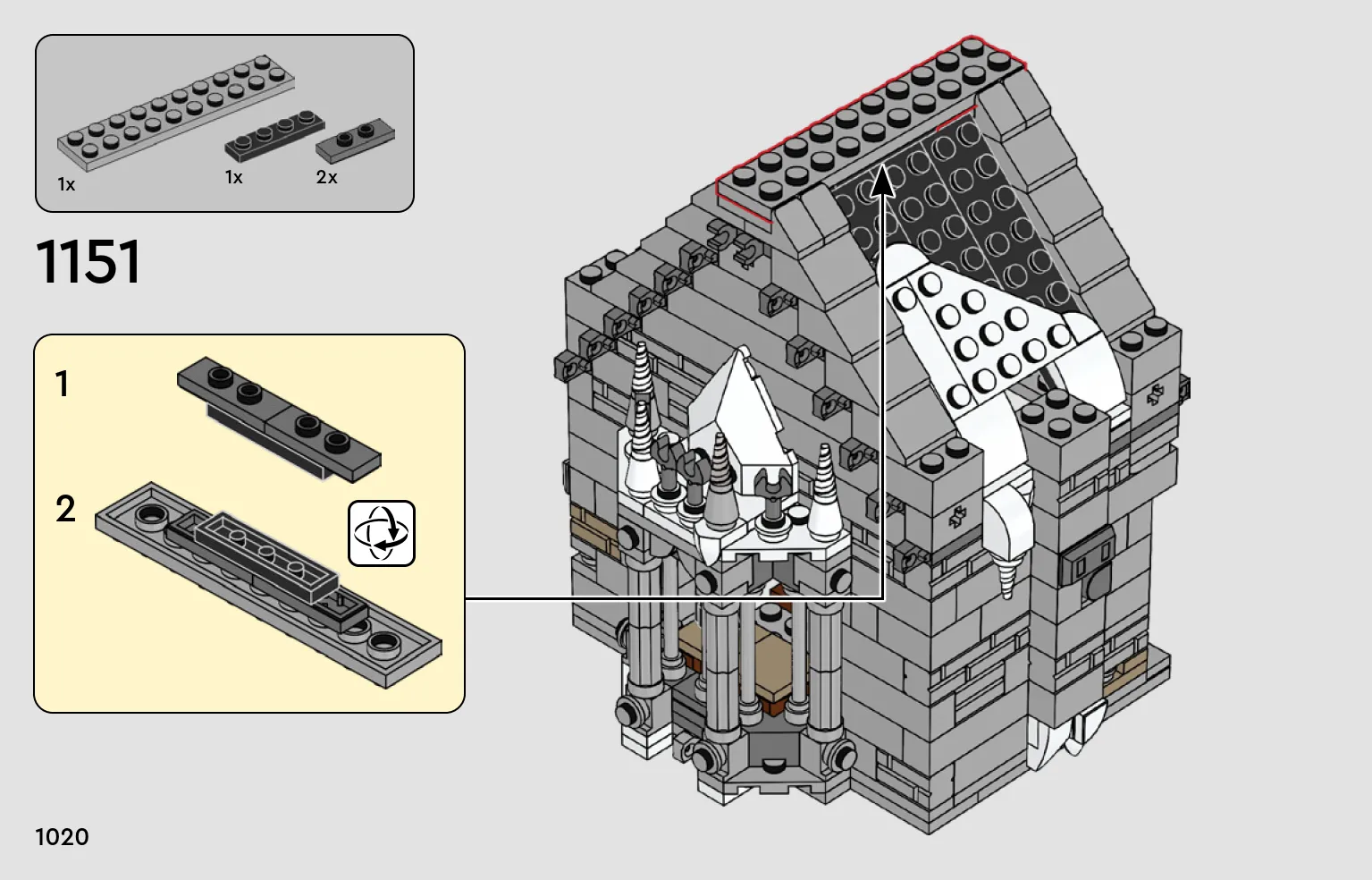 1x
1x
2x

1151

1

2

1020