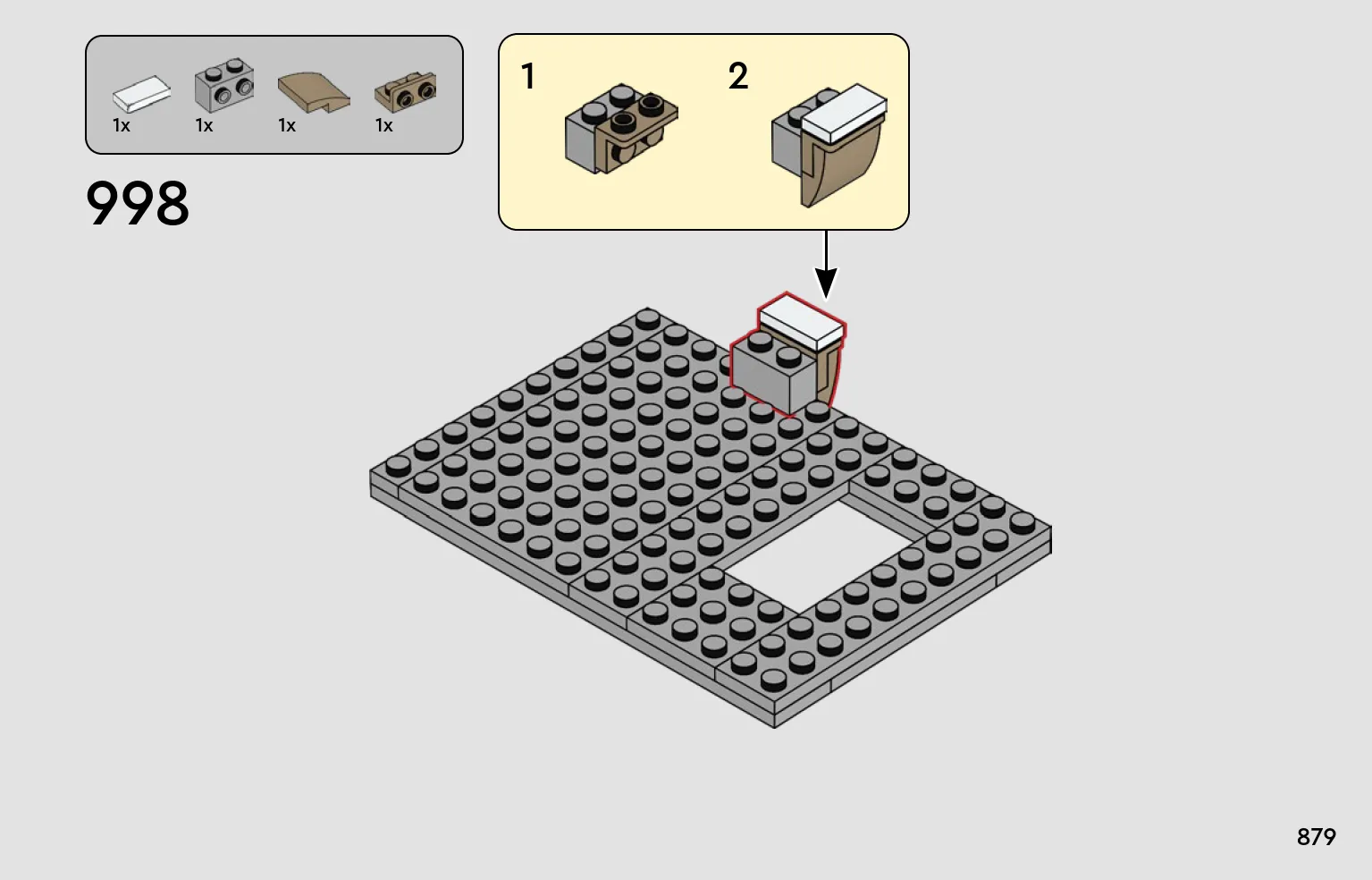 1x 1x 1x 1x

998

1

2

879