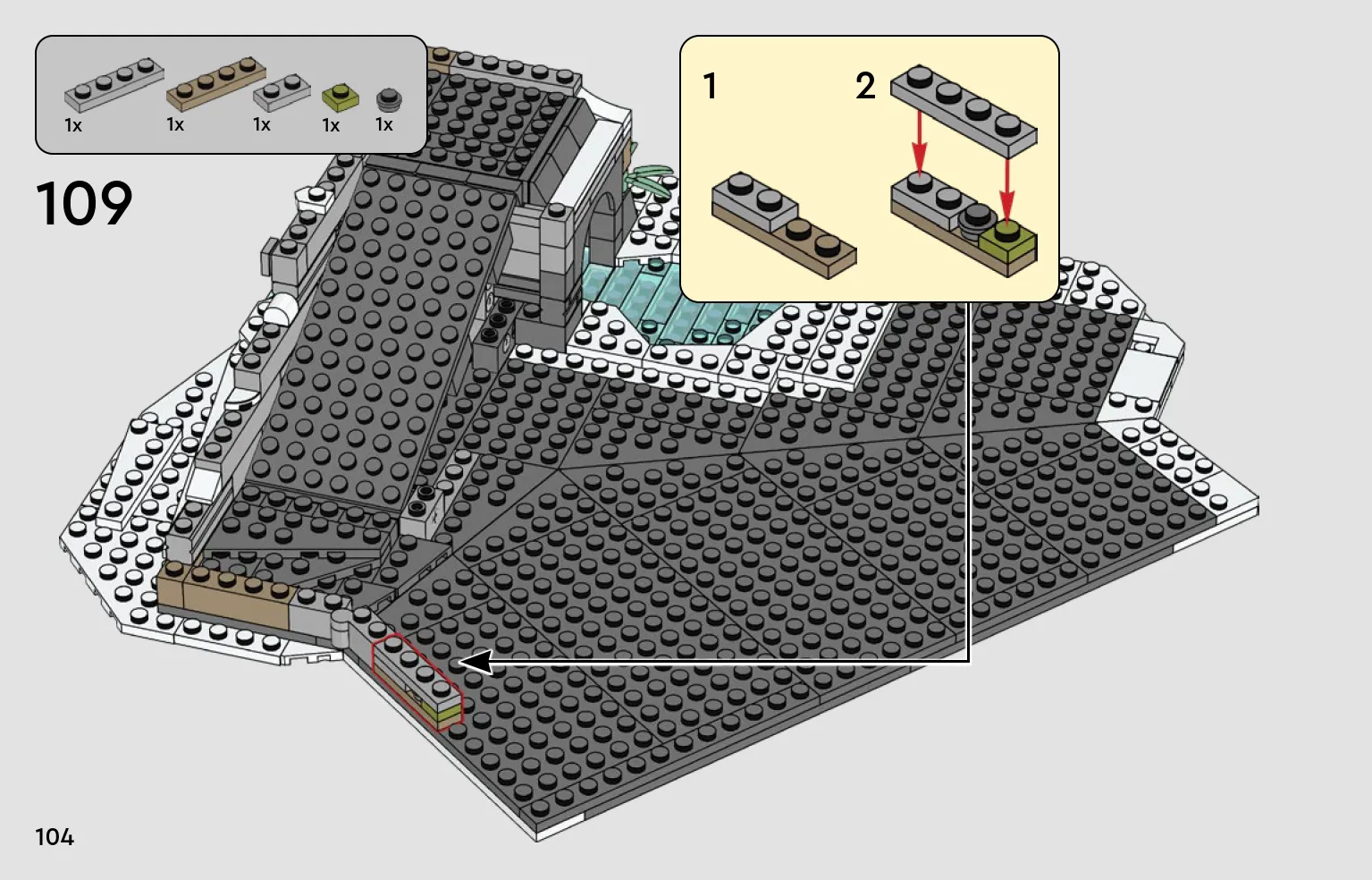 1x 1x 1x 1x 1x

109

1

2

104