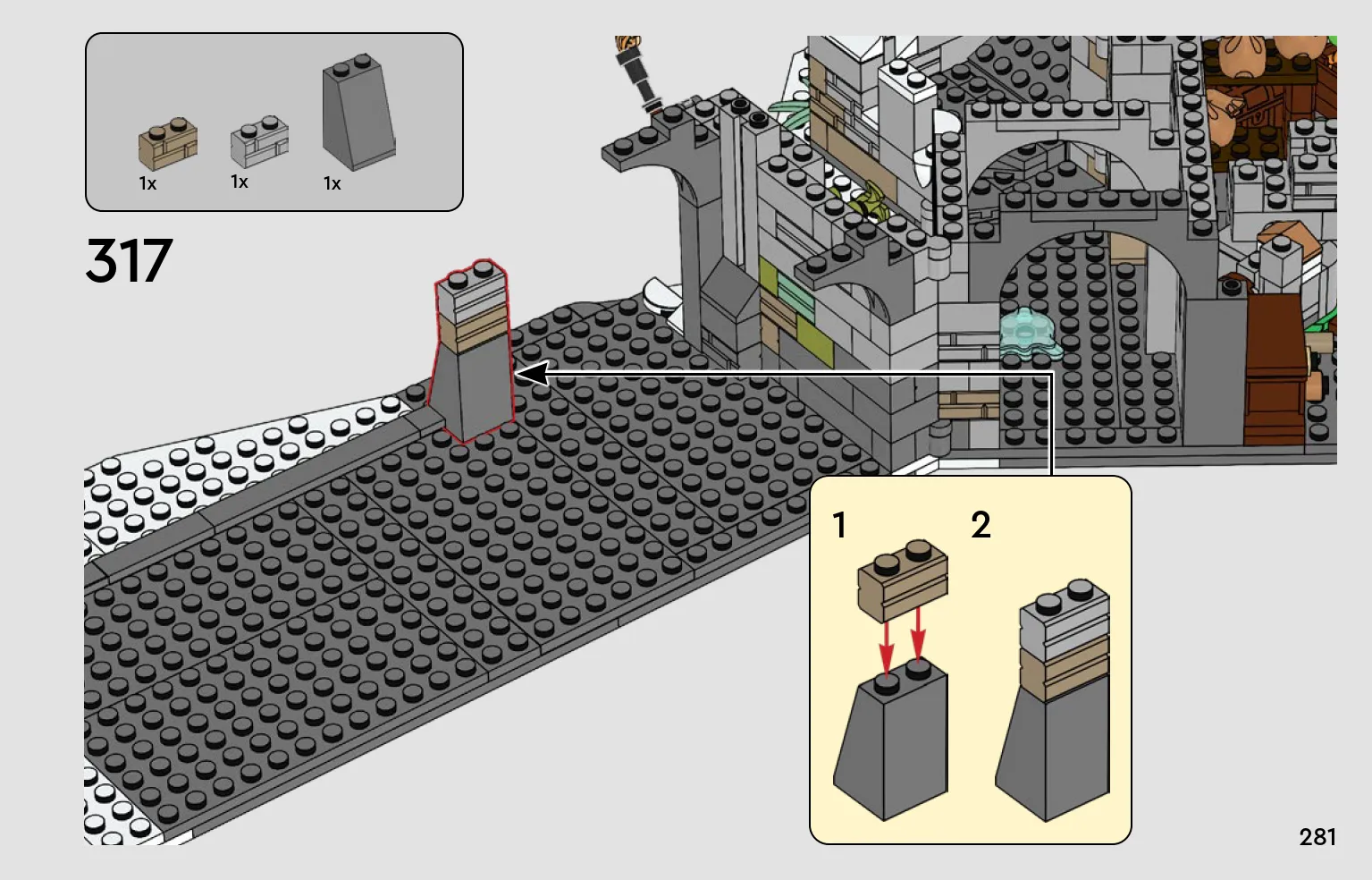 1x 1x 1x

317

1 2

281