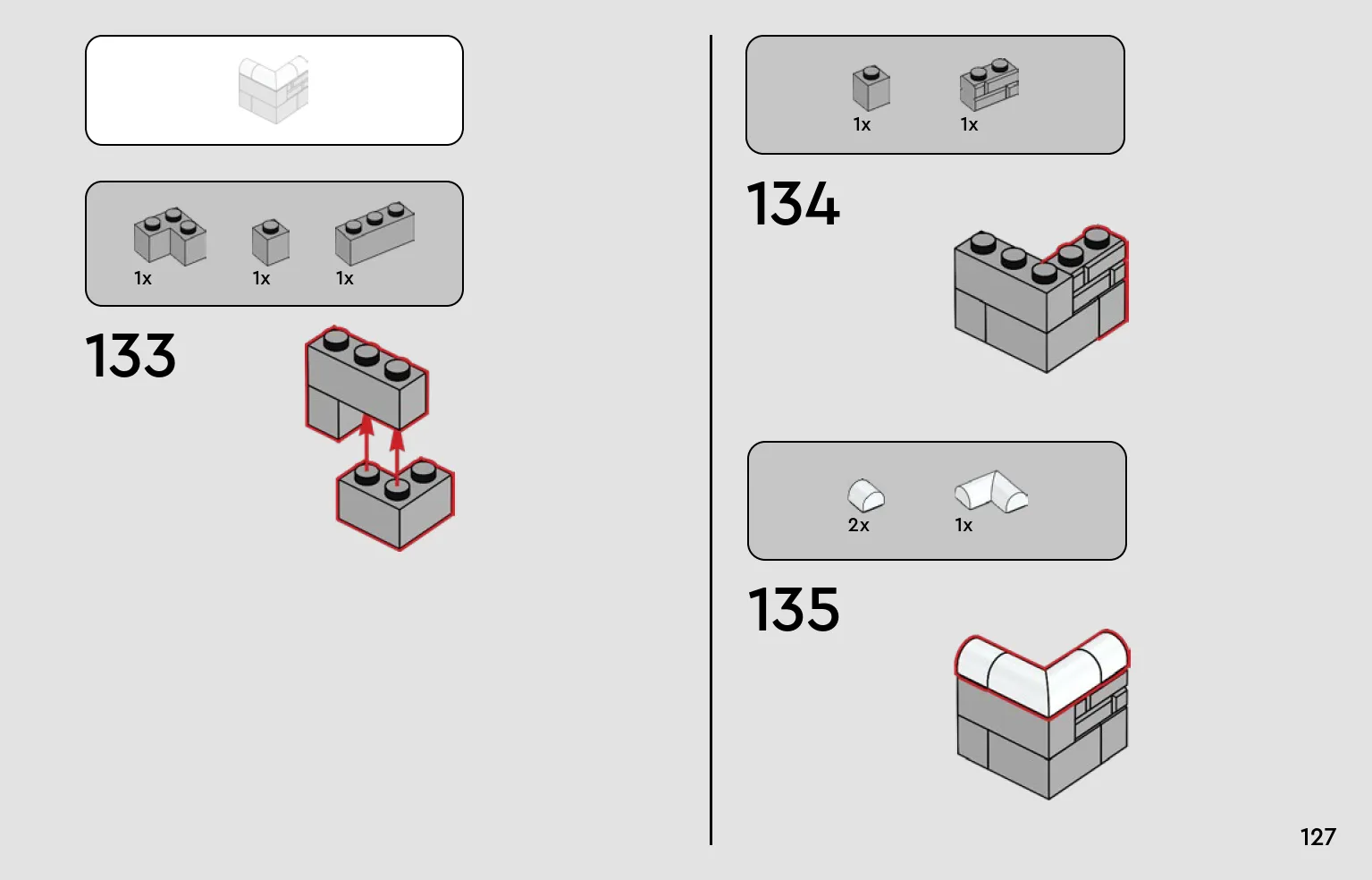 1x 1x 1x

133

1x 1x

134

2x 1x

135

127