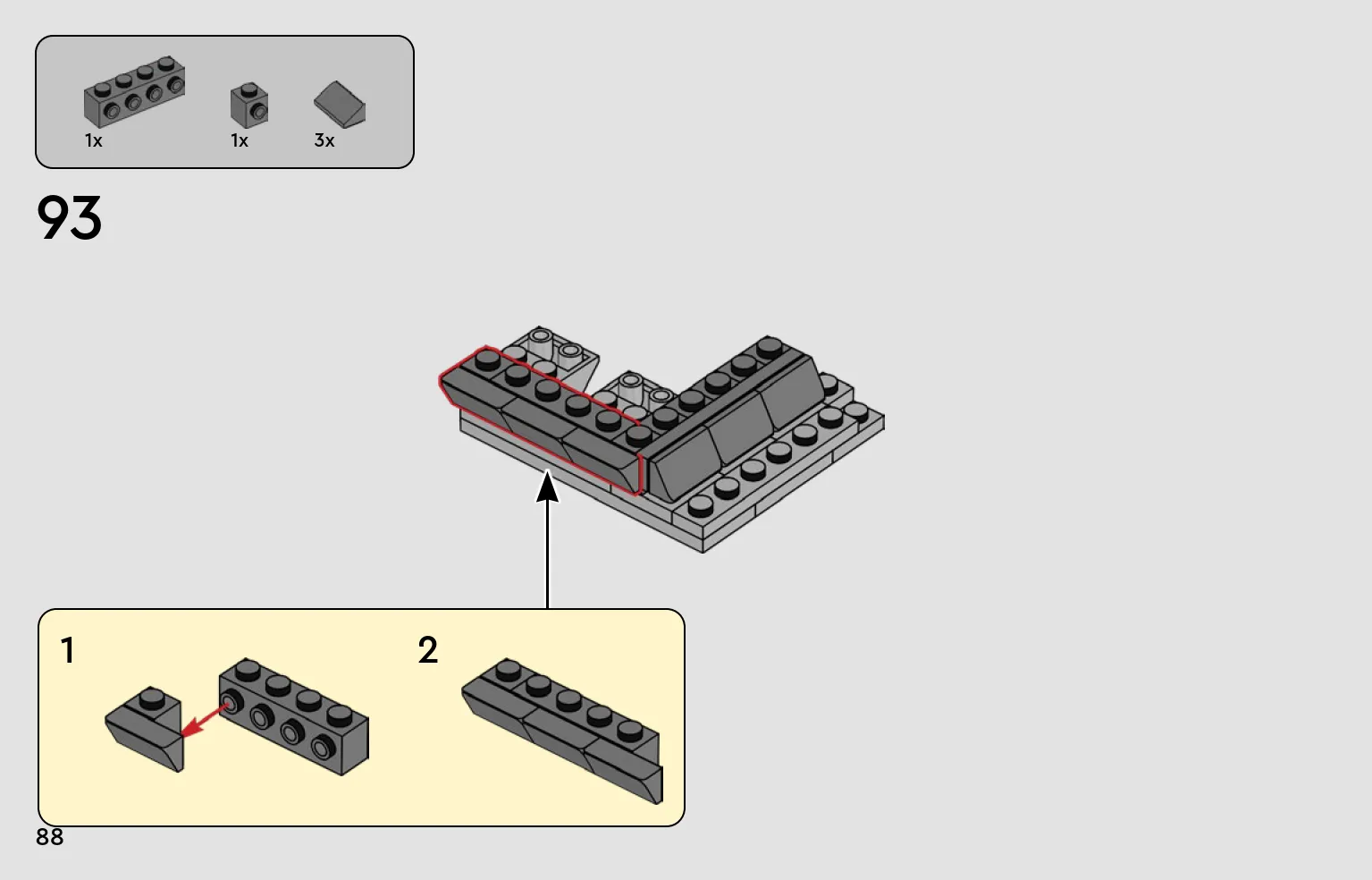 1x
1x
3x

93

1

2

88