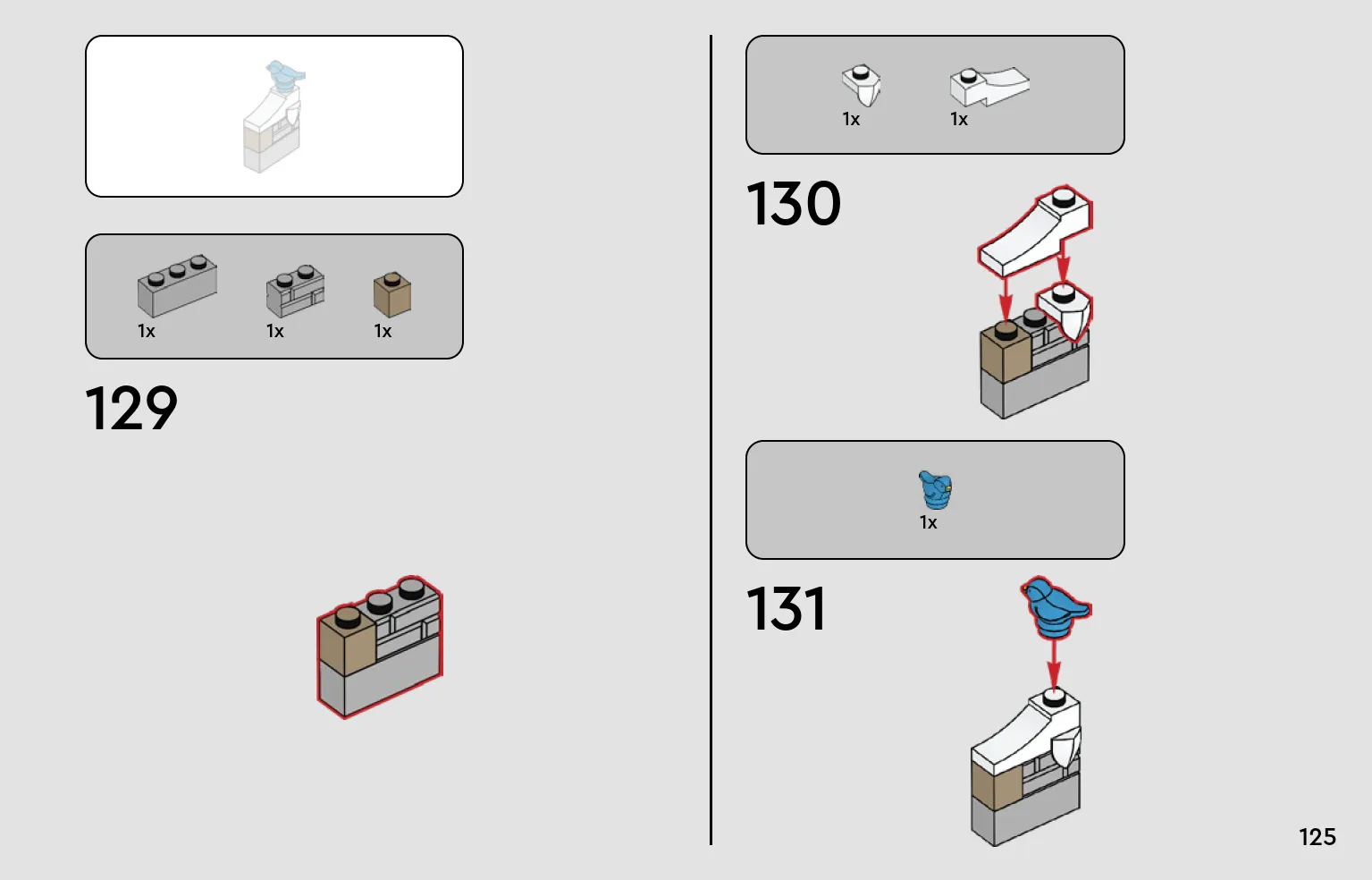 1x 1x 1x

129

1x 1x

130

1x

131

125