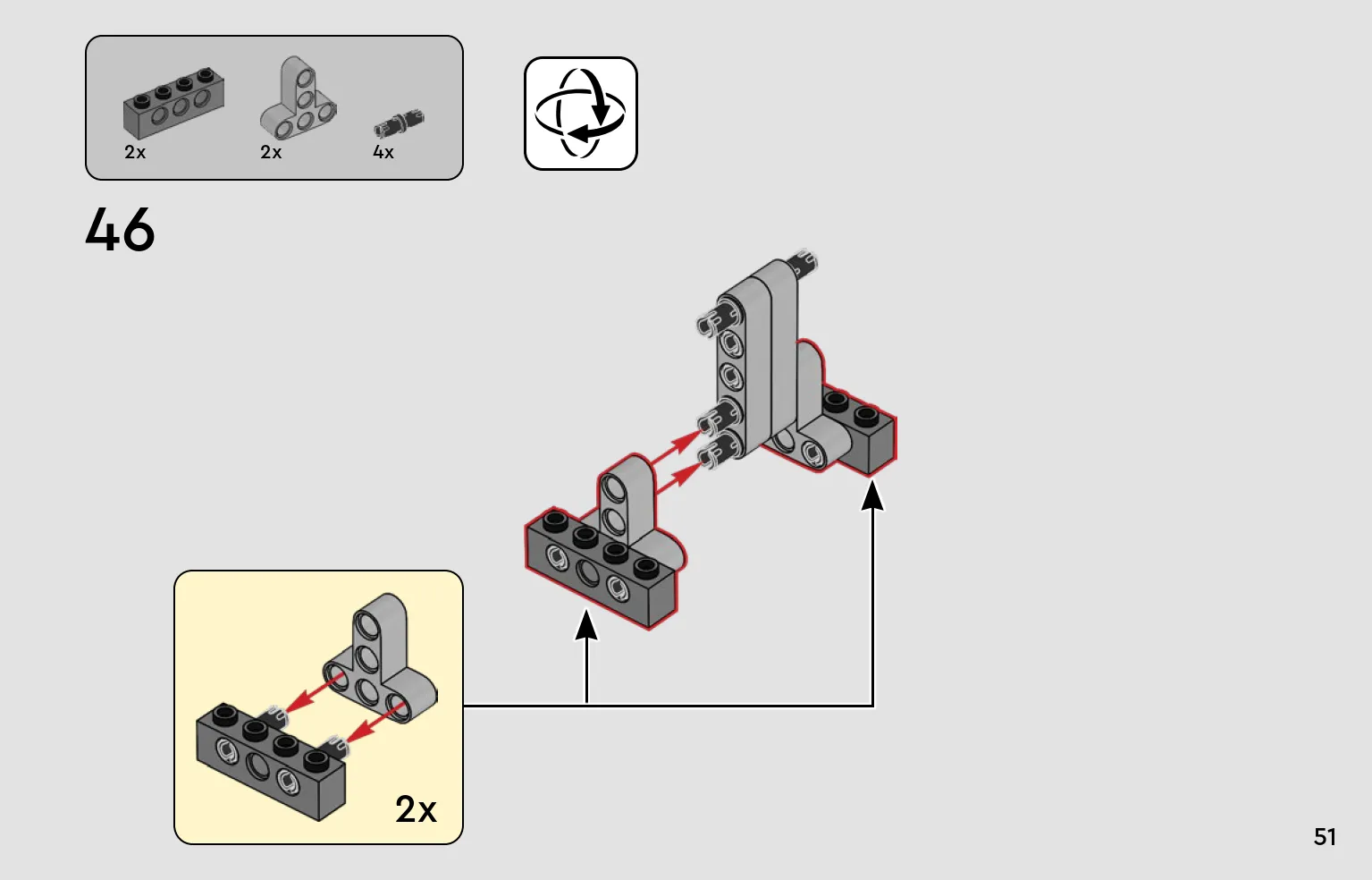 2x 2x 4x

46

2x

51