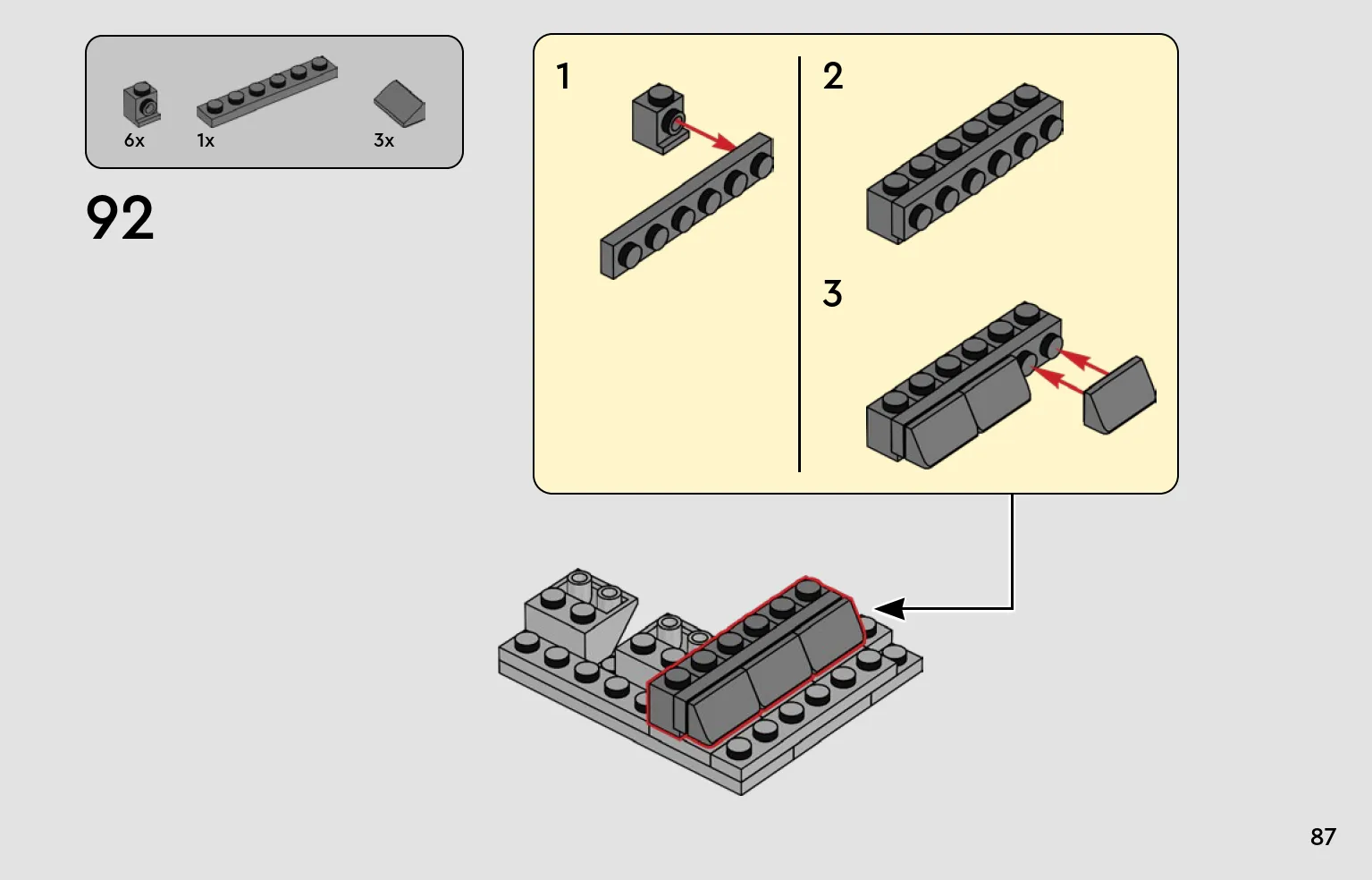 6x 1x 3x

92

1

2

3

87