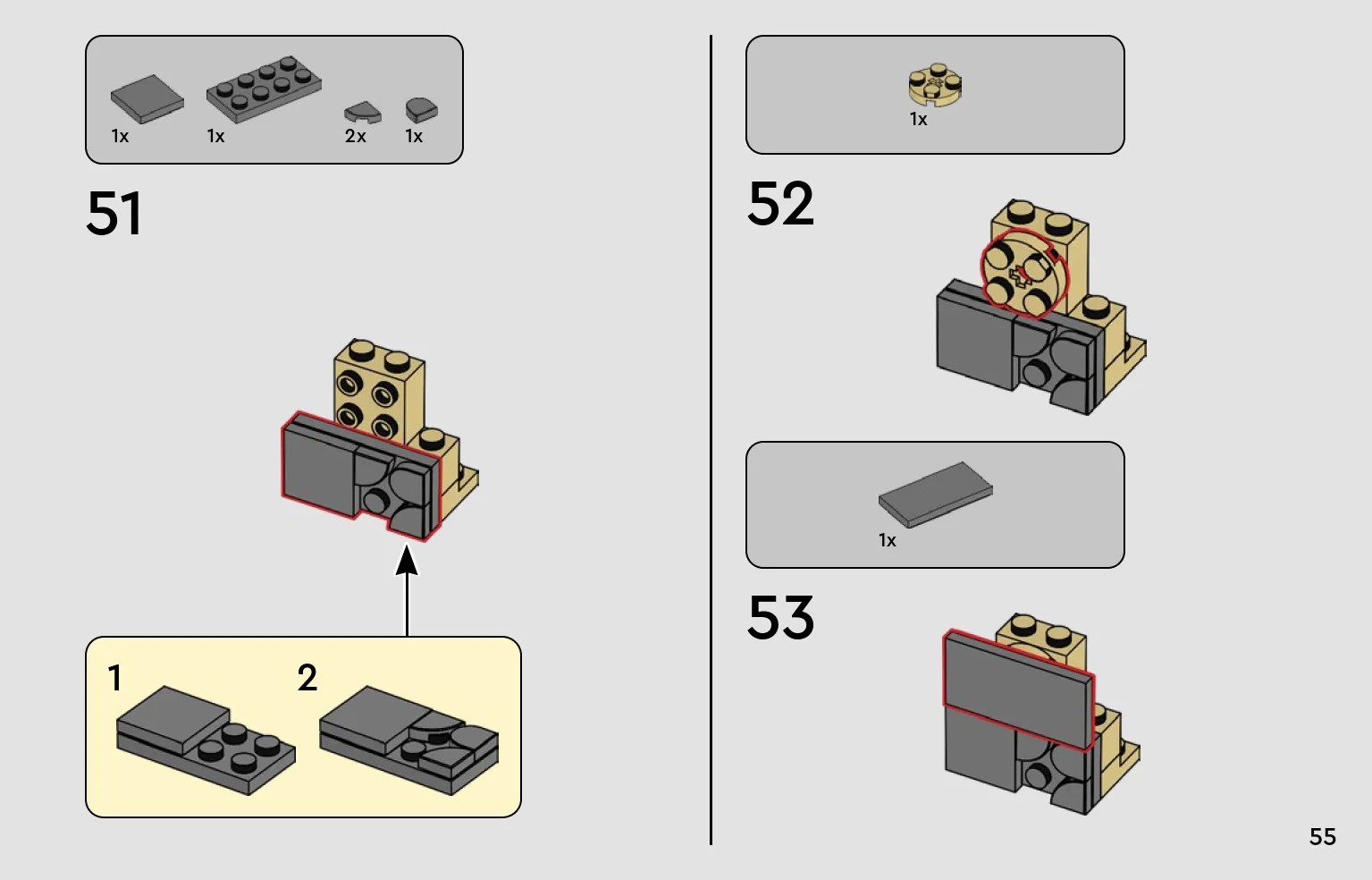 1x 1x 2x 1x

51

1

2

1x

52

1x

53

55