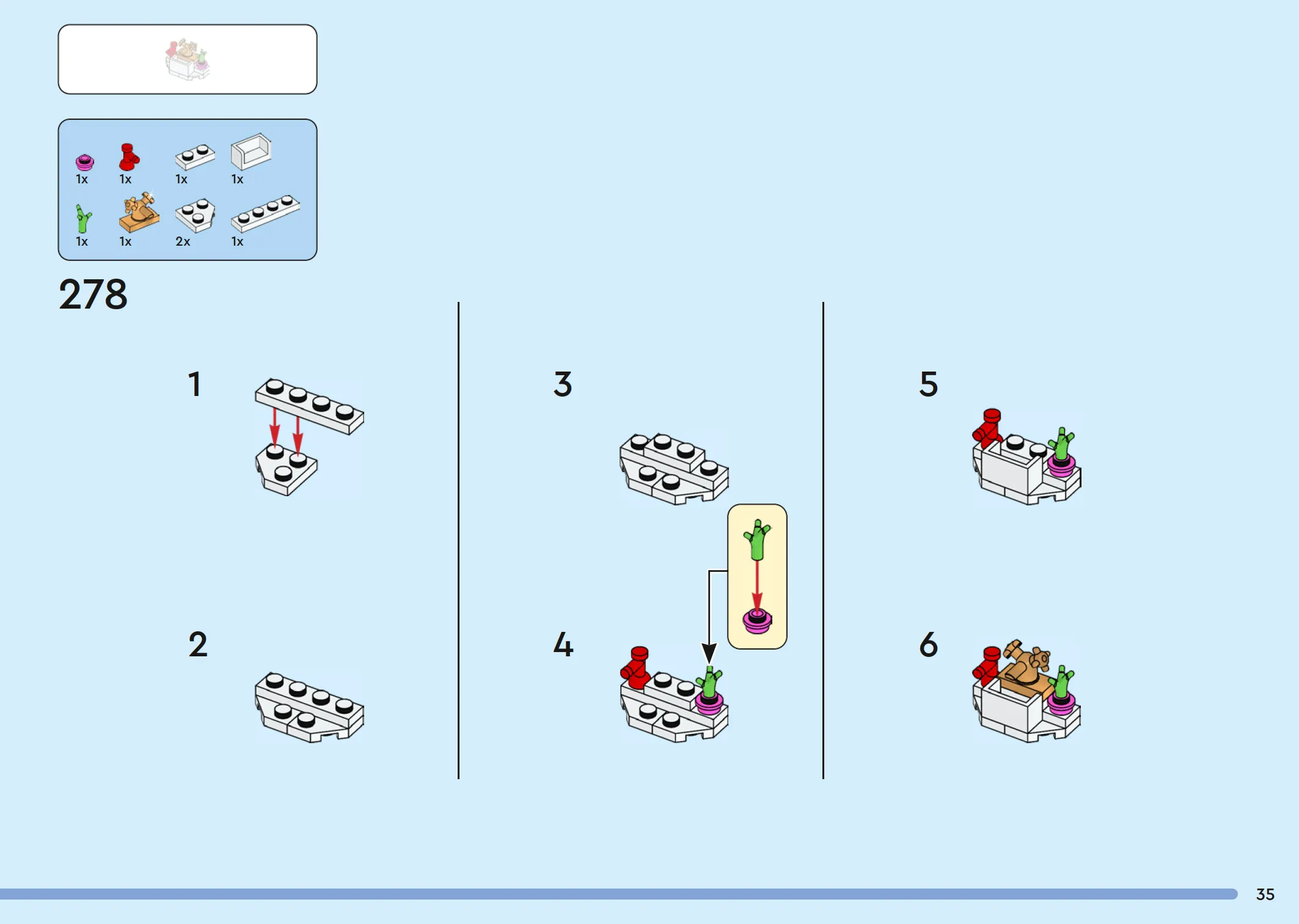 1x 1x 1x 1x
1x 1x 2x 1x

278

1

2

3

4

5

6

35