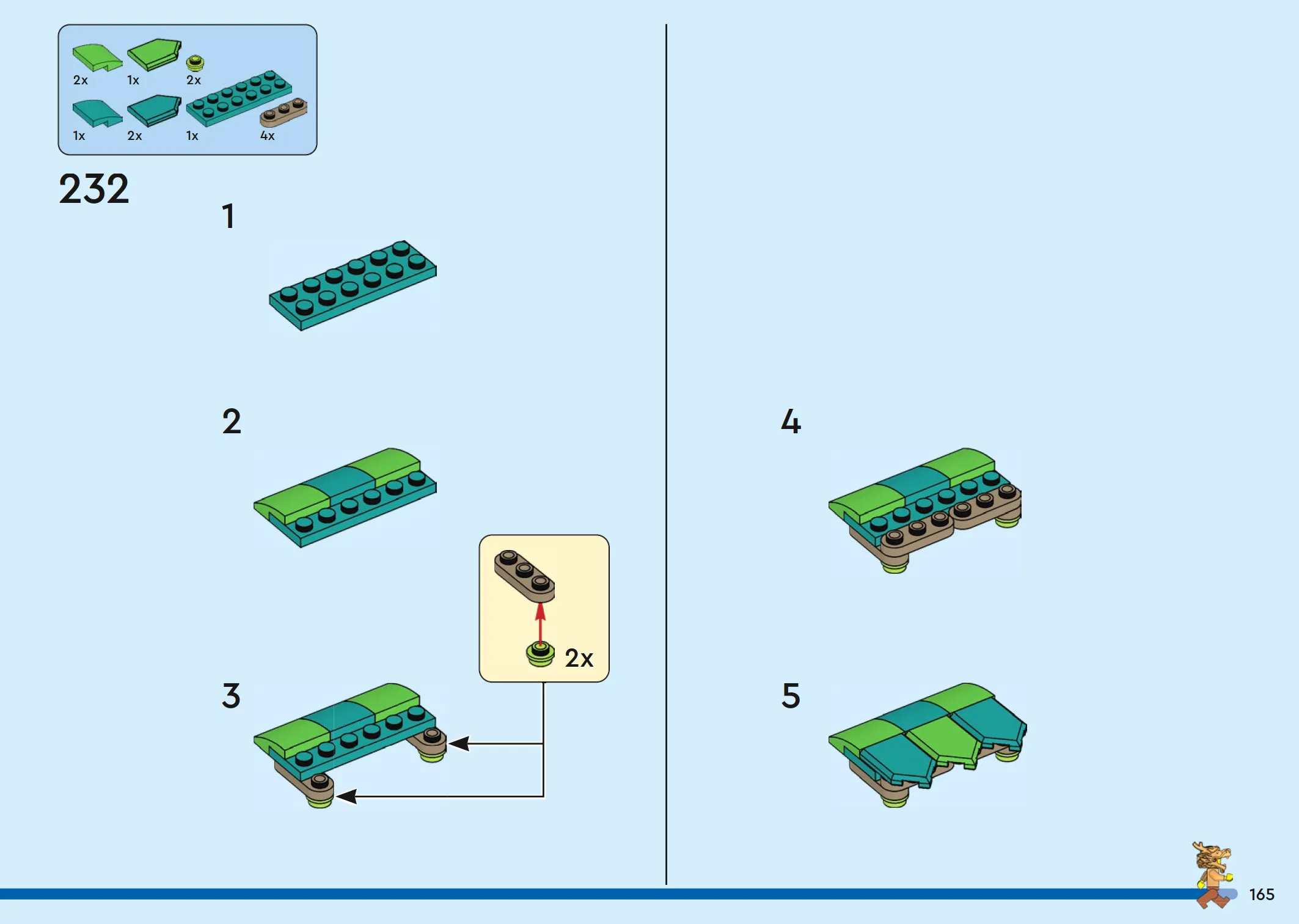 2x 1x 2x

1x 2x 1x 4x

232

1

2

2x

3

4

5

165