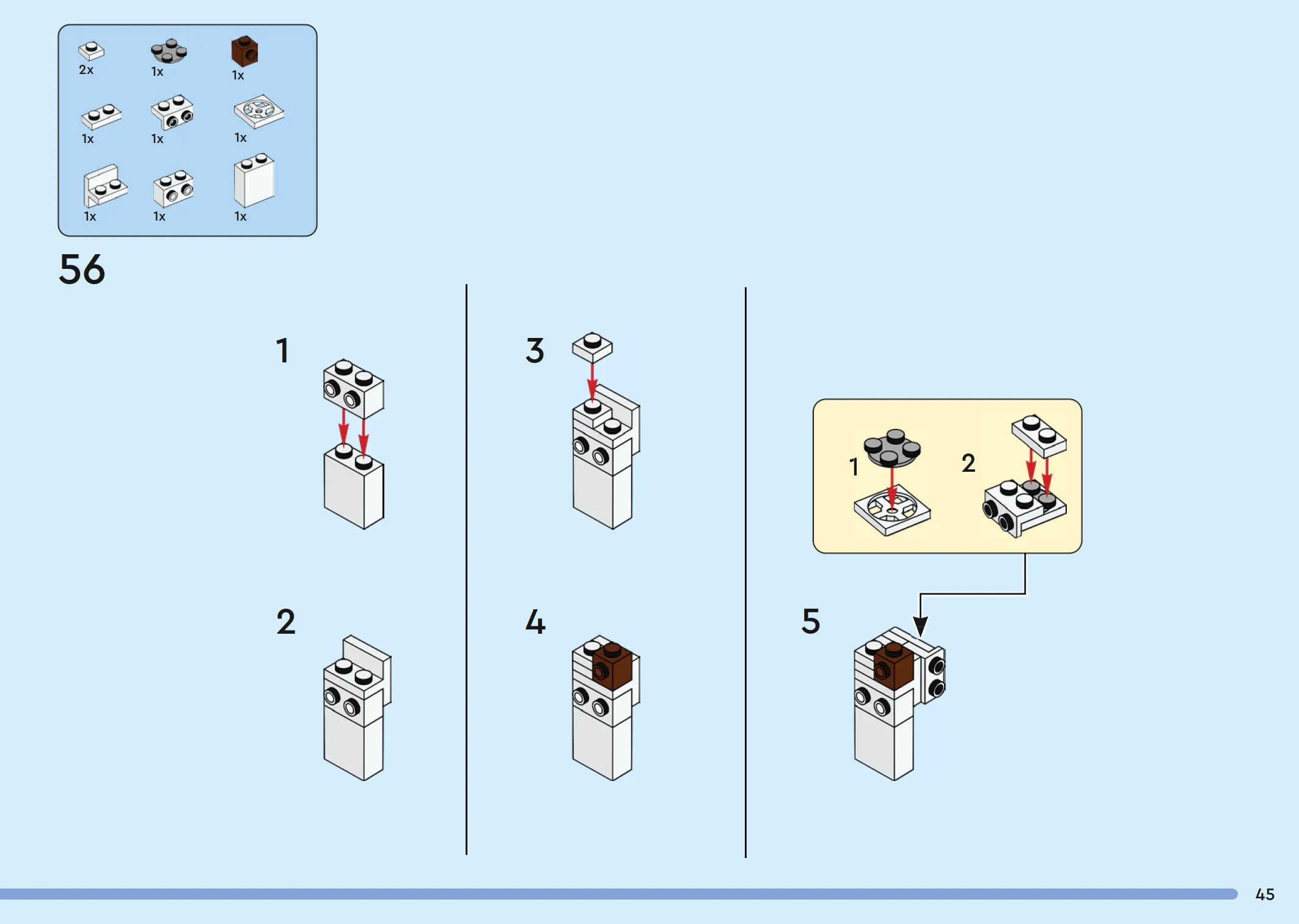 2x
1x
1x
1x
1x
1x
1x
1x
1x

56

1

2

3

4

1
2

5

45