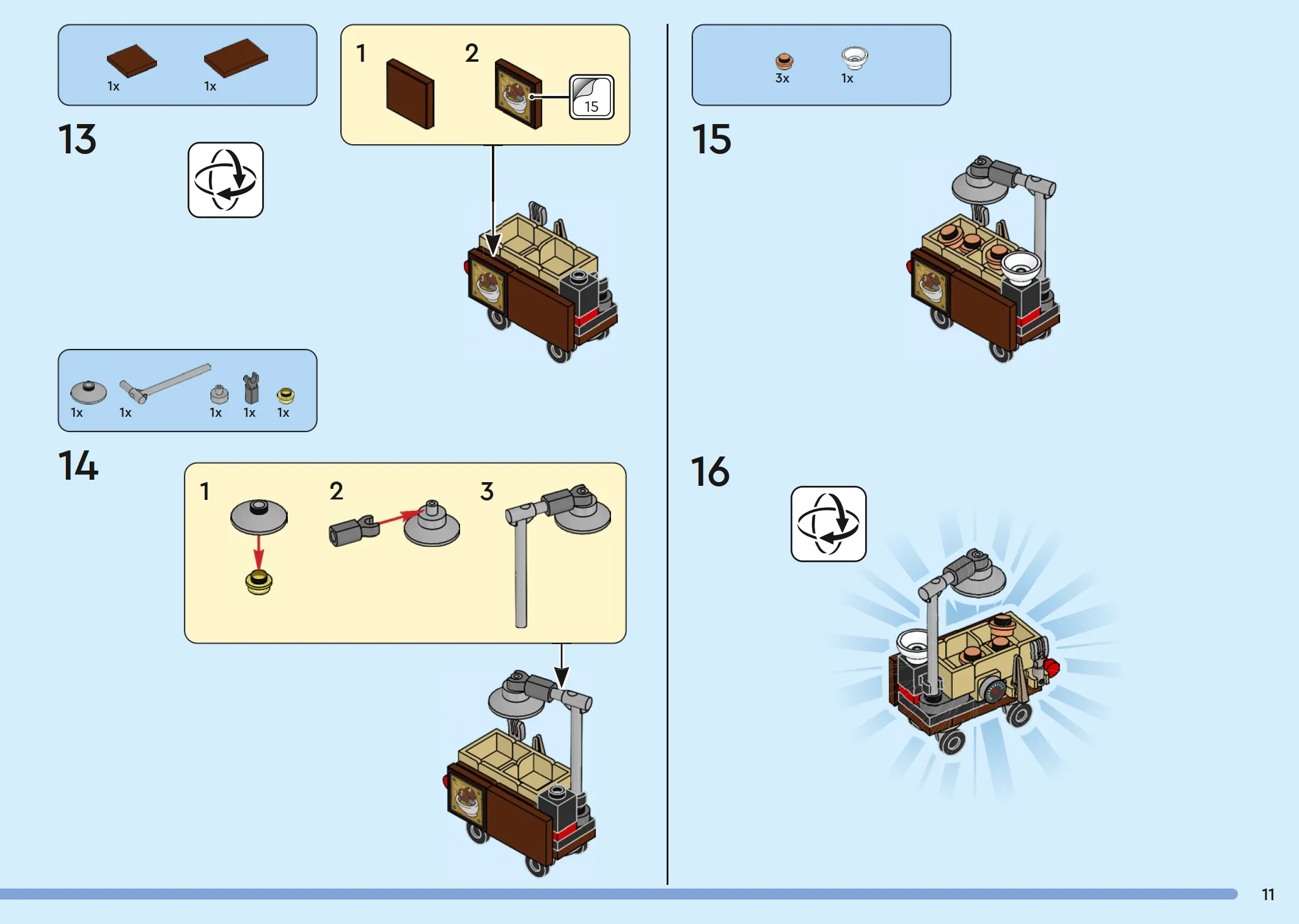 1x 1x

13

1 2 15

1x 1x 1x 1x 1x

14

1 2 3

3x 1x

15

16

11