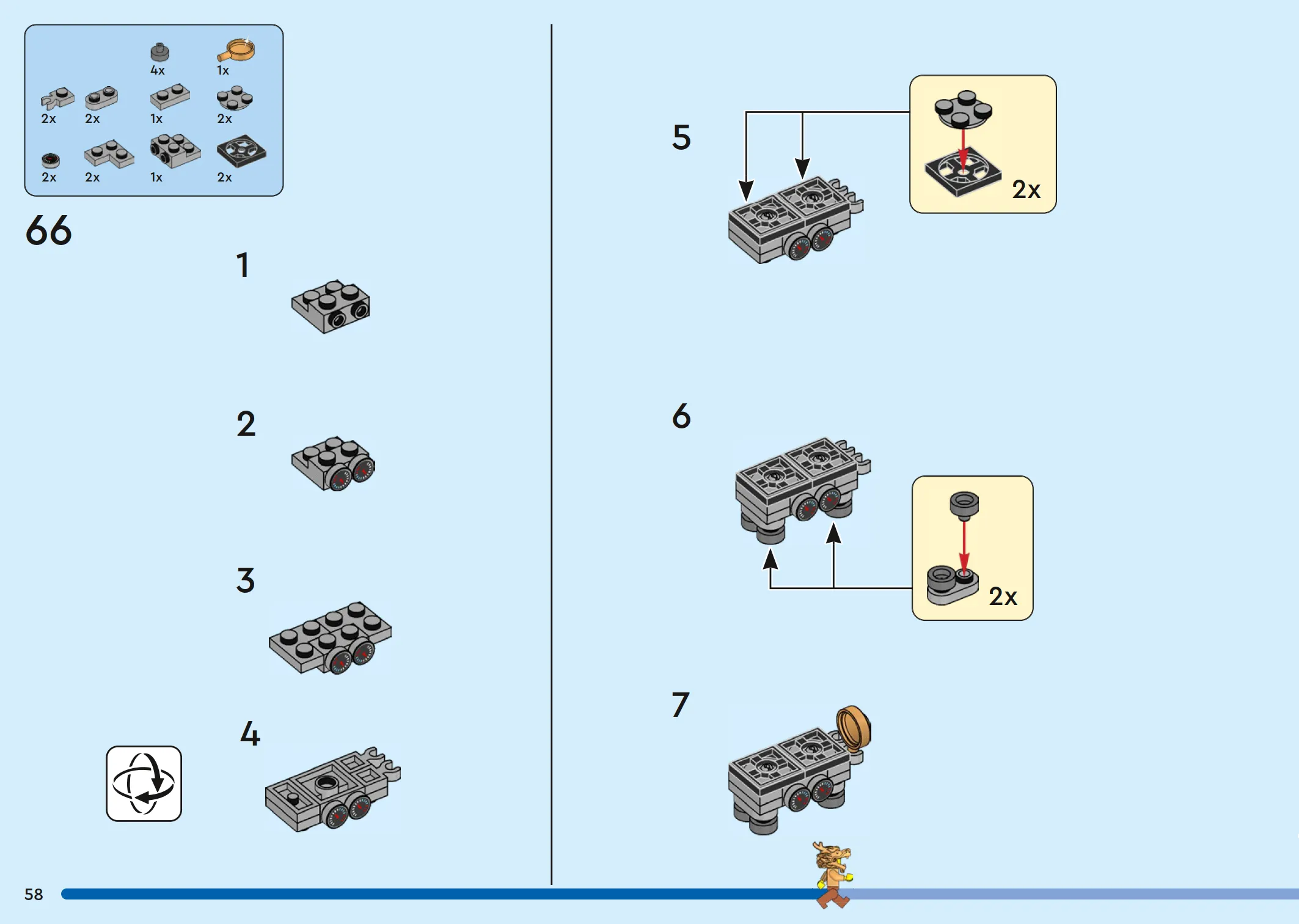 4x
1x
2x
2x
1x
2x
2x
2x
1x
2x

66

1

2

3

4

5

2x

6

2x

7

58