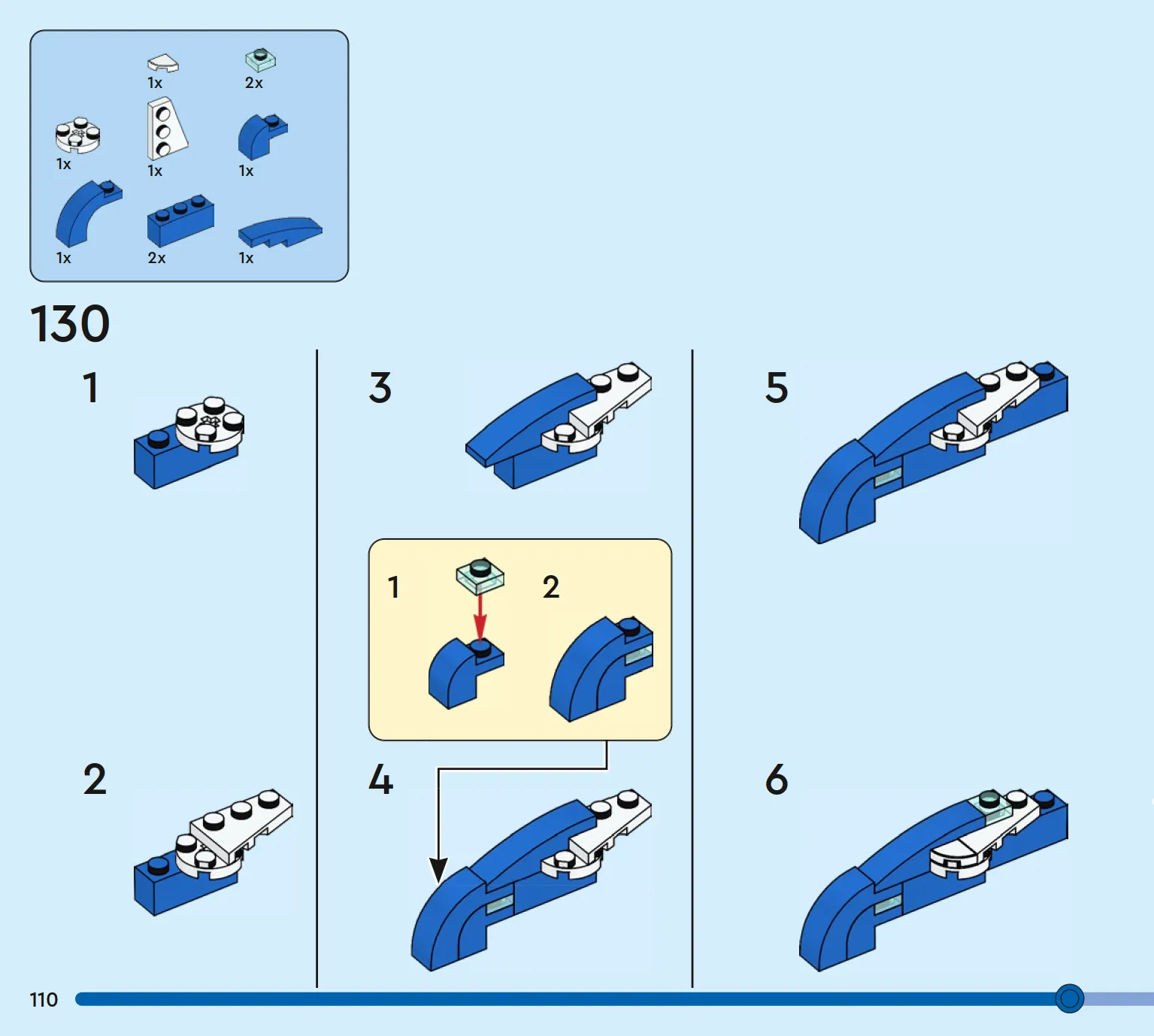 1x
2x
1x
1x
1x
1x
2x
1x

130

1

2

3

1
2

4

5

6

110