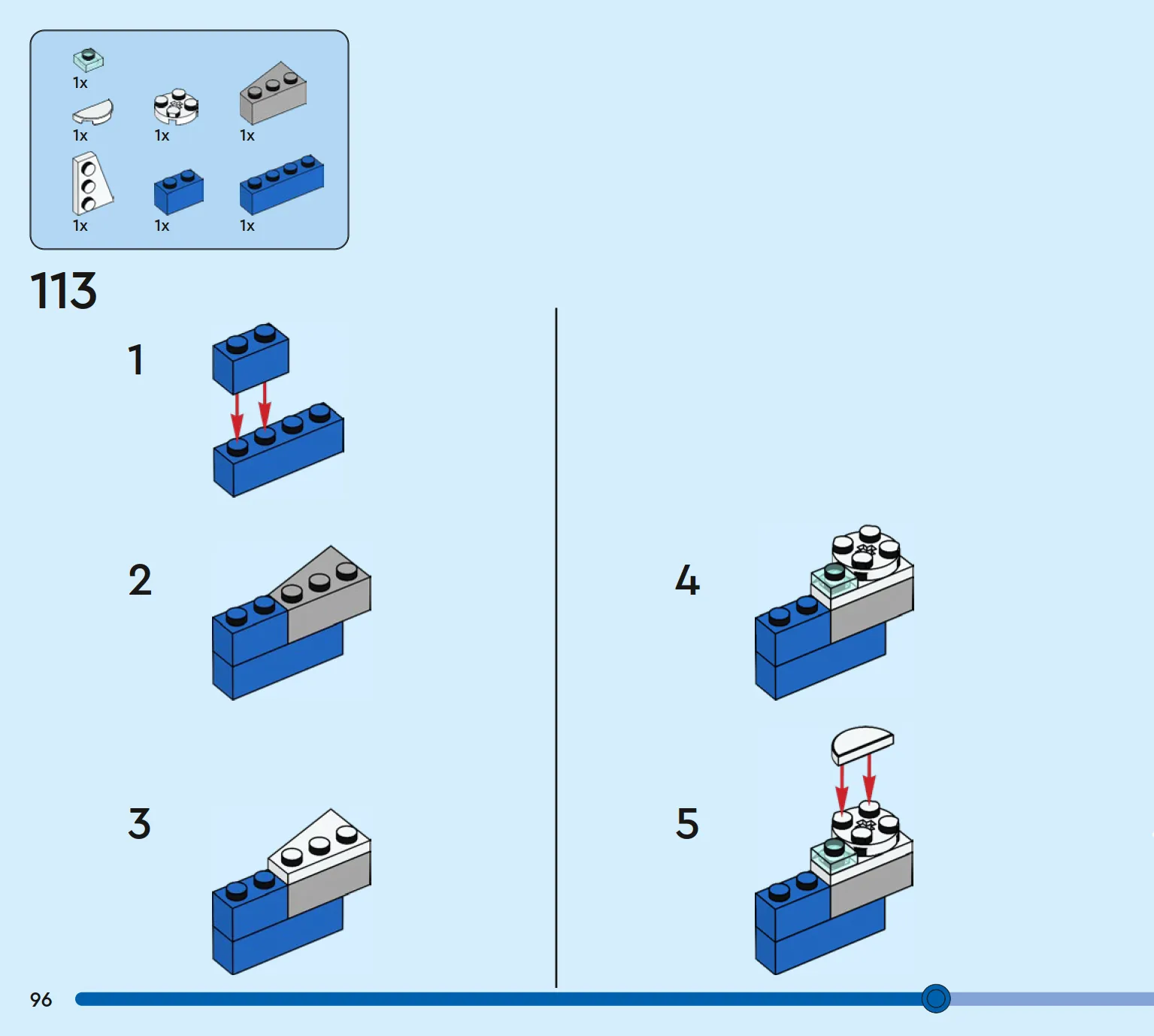 1x

1x 1x 1x

1x 1x 1x

113

1

2

3

4

5

96