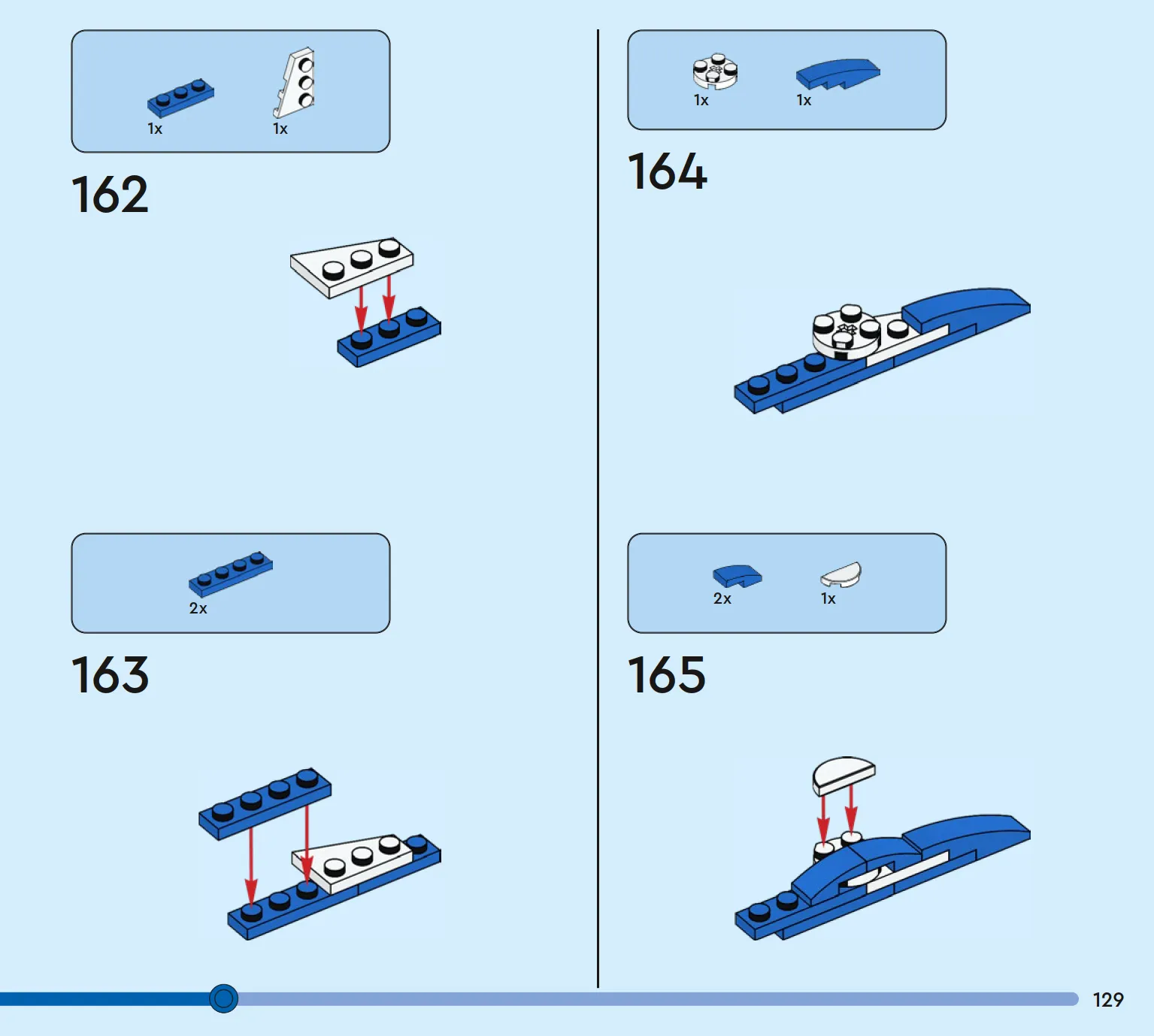 1x 1x

162

2x

163

1x 1x

164

2x 1x

165

129