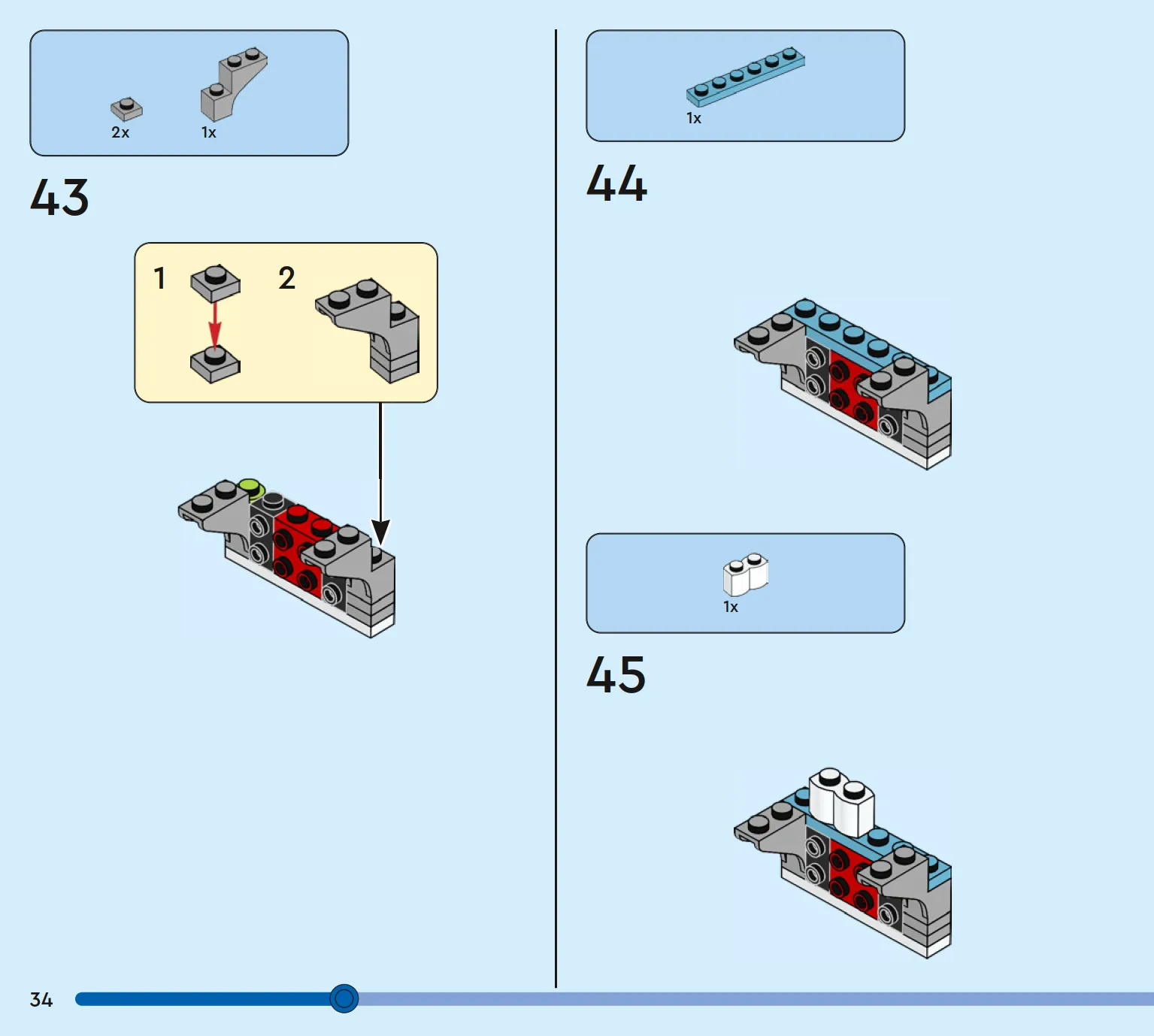 2x 1x

43

1 2

1x

44

1x

45

34