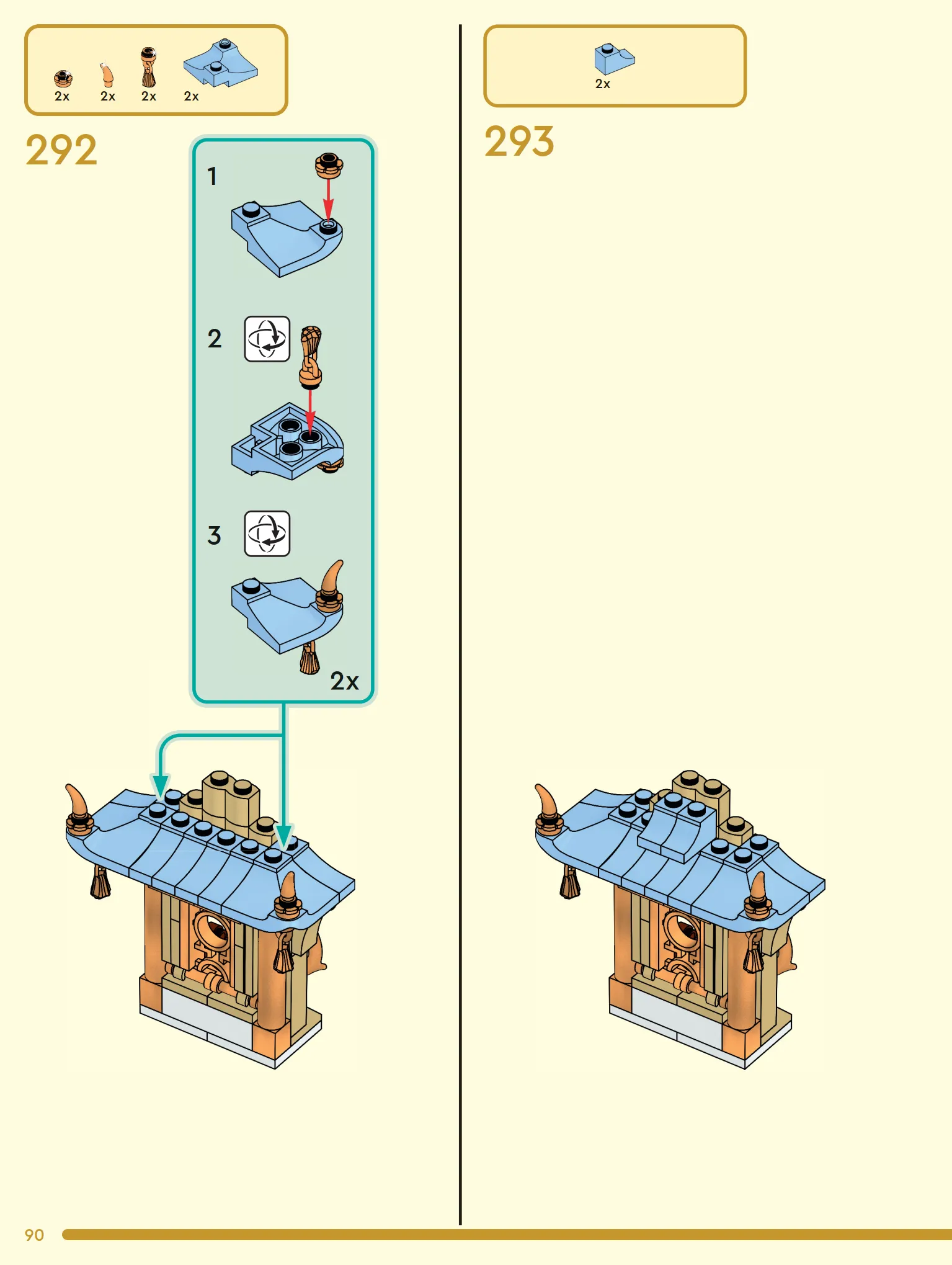 2x 2x 2x 2x

292

1

2

3

2x

2x

293

90