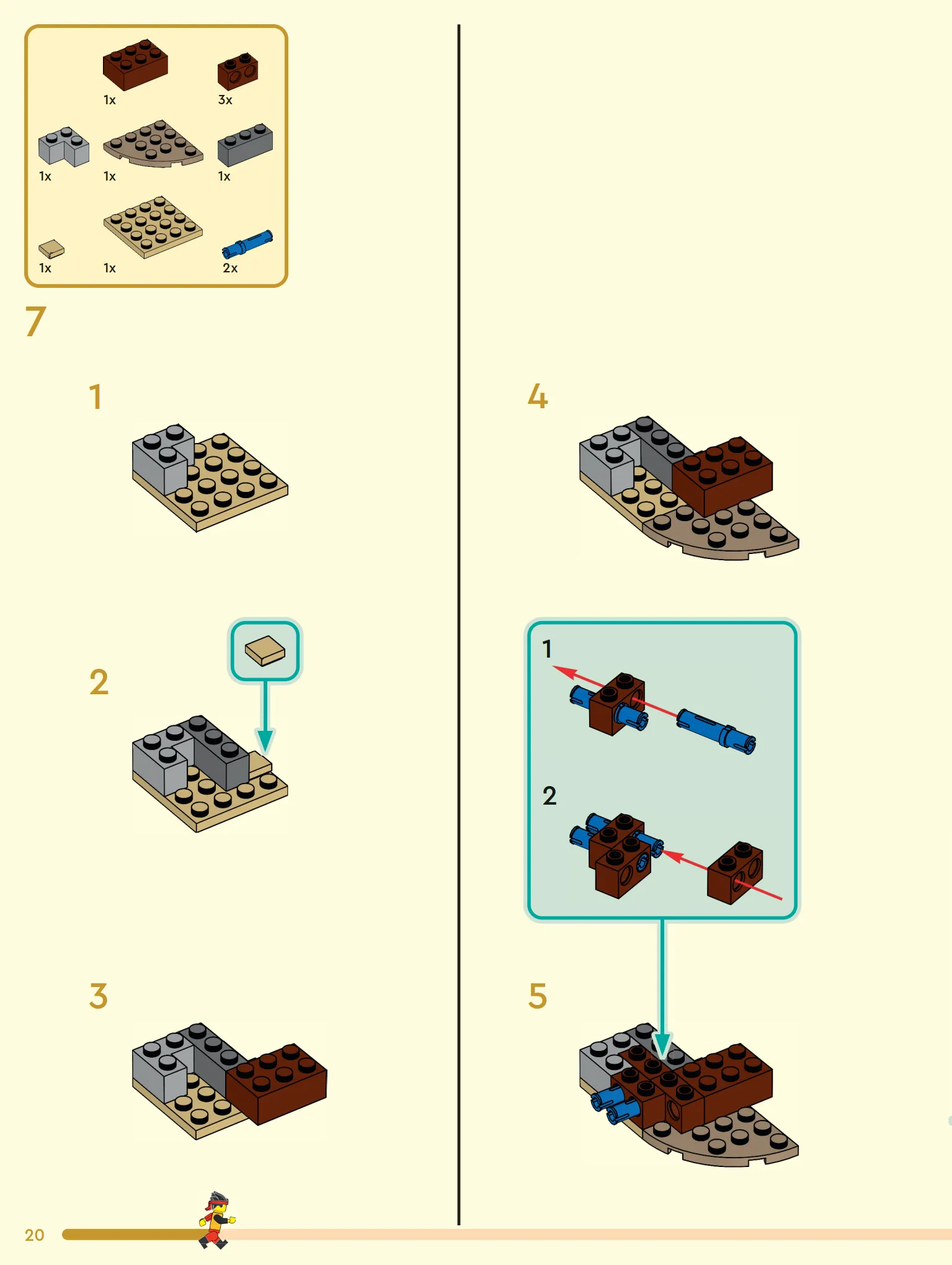 1x
3x
1x
1x
1x
1x
1x
2x

7

1

2

3

4

1

2

5

20