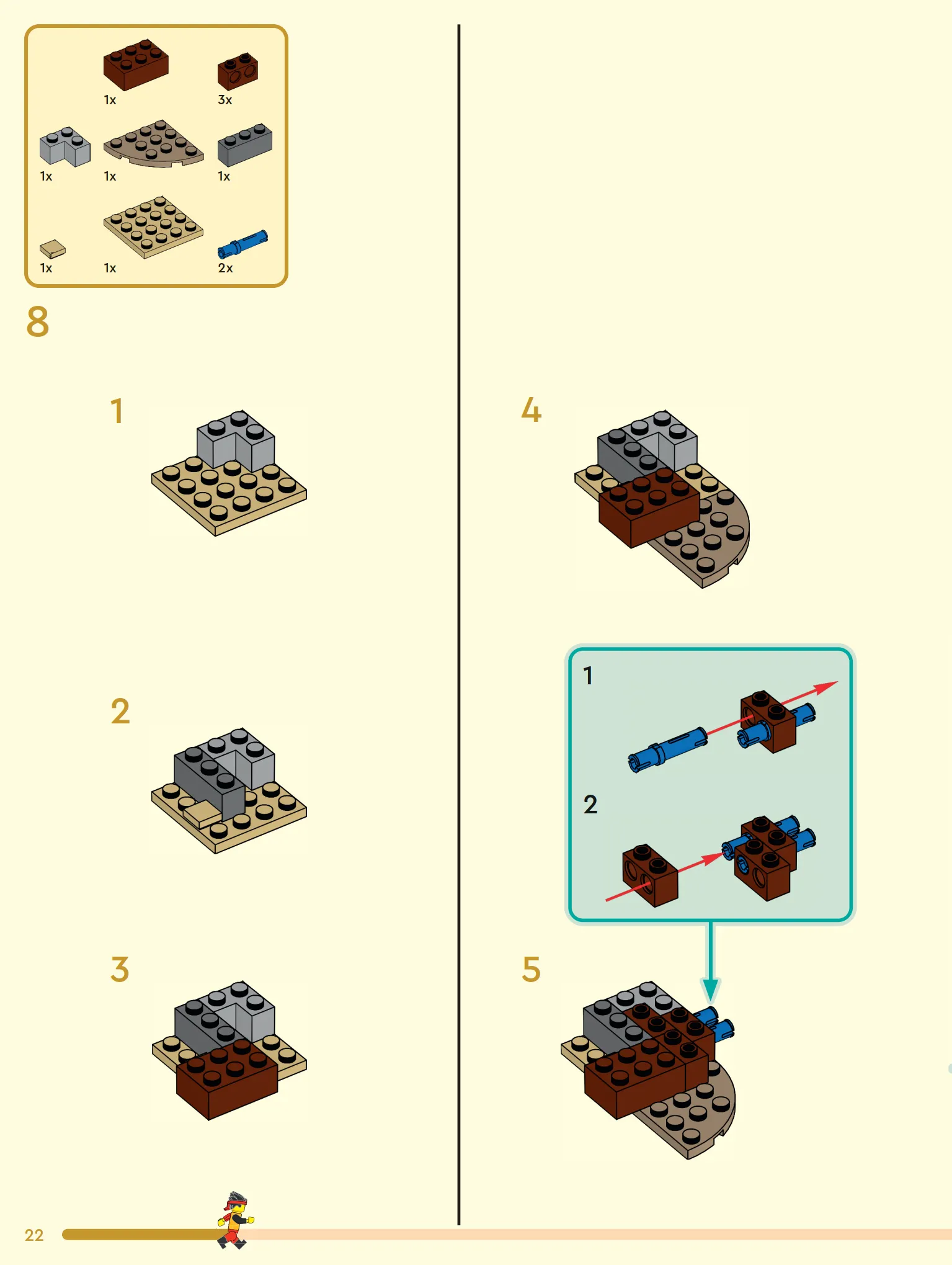 1x
3x
1x
1x
1x
1x
1x
2x

8

1

2

3

4

1

2

5

22