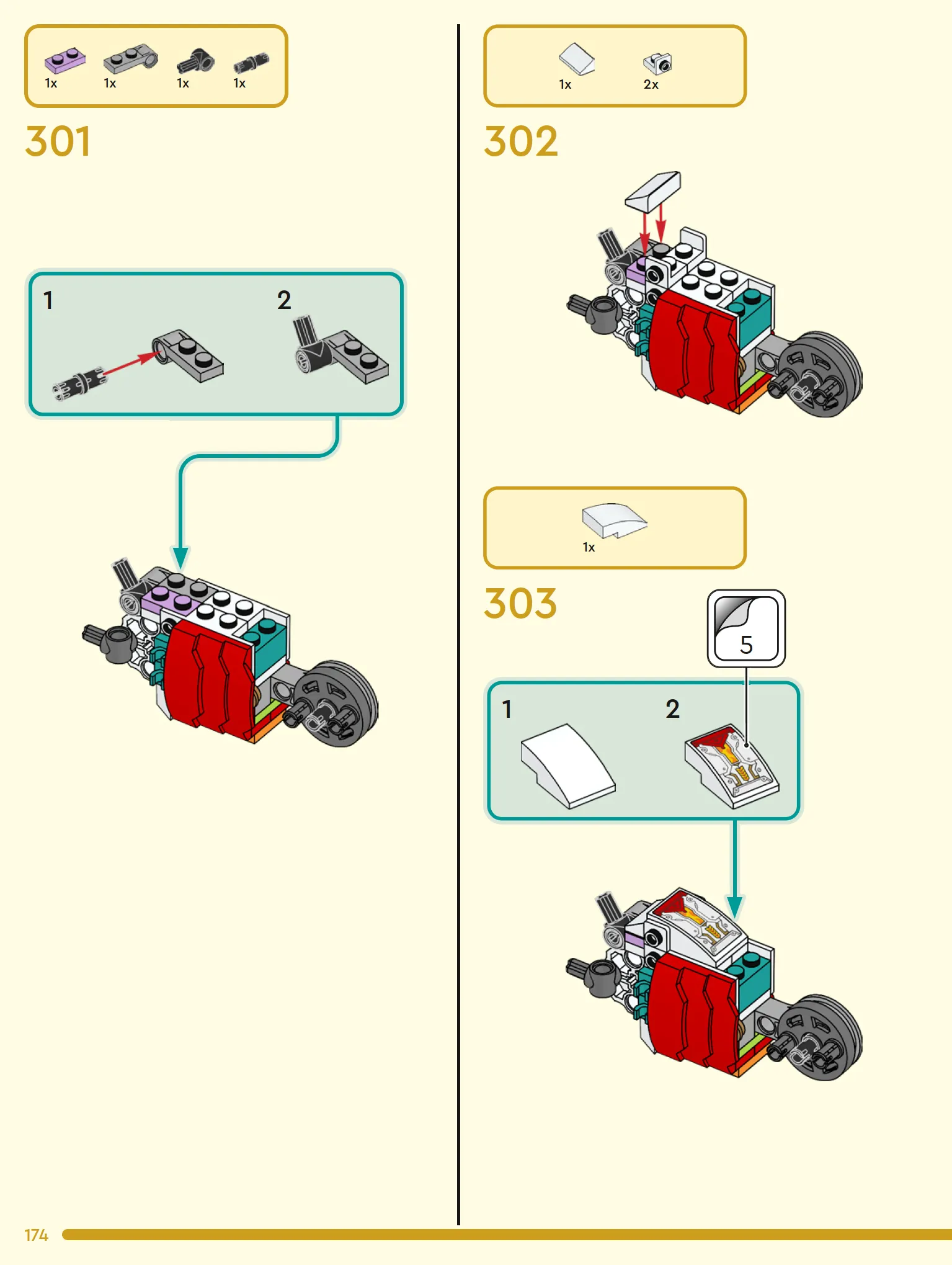 1x 1x 1x 1x

301

1

2

1x 2x

302

1x

303

5

1

2

174